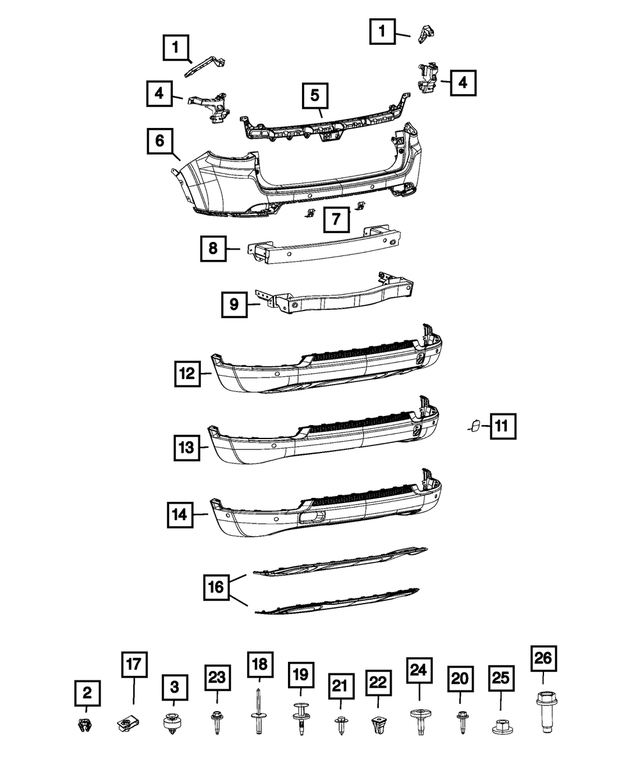 1
1
4
4
5
6
7
8
9
12
11
13
14
16
2
17
3
23
18
19
21
22
24
20
25
26