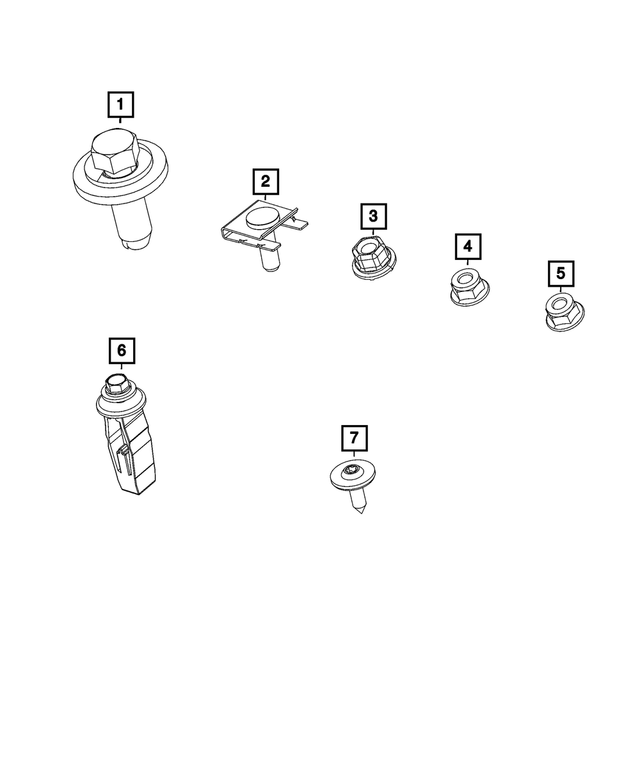 1
2
3
4
5
6
7