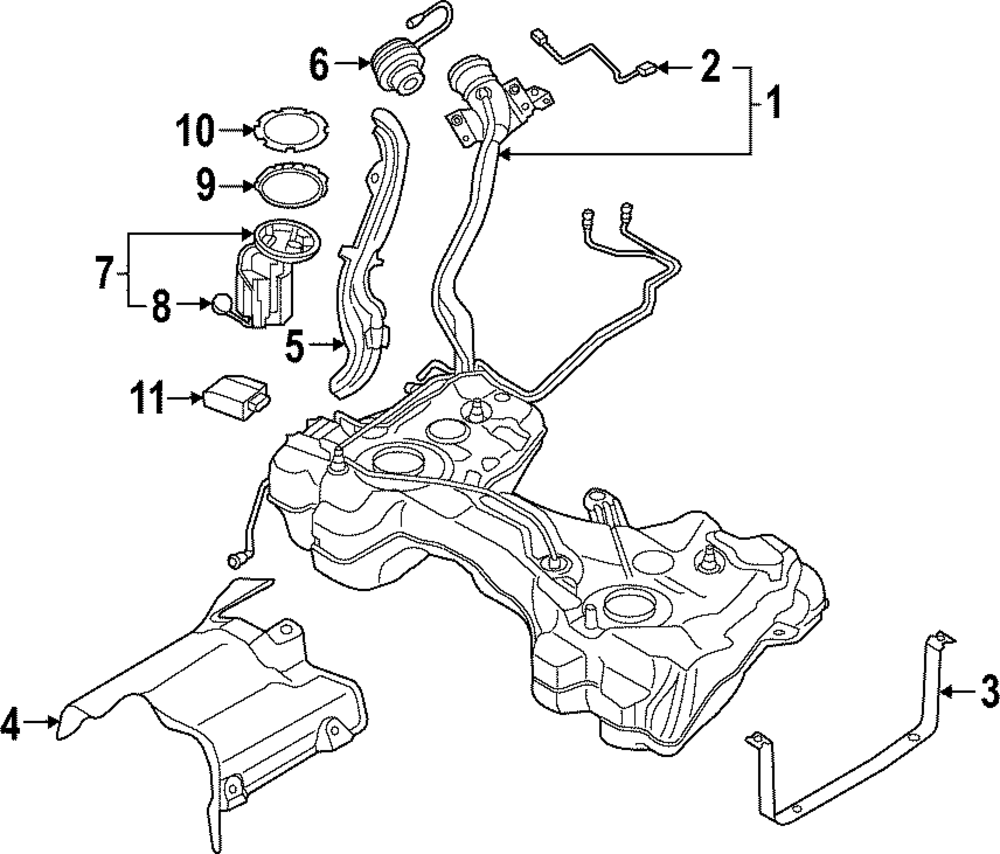 6
2
1
10
9
7
8
5
11
4
3