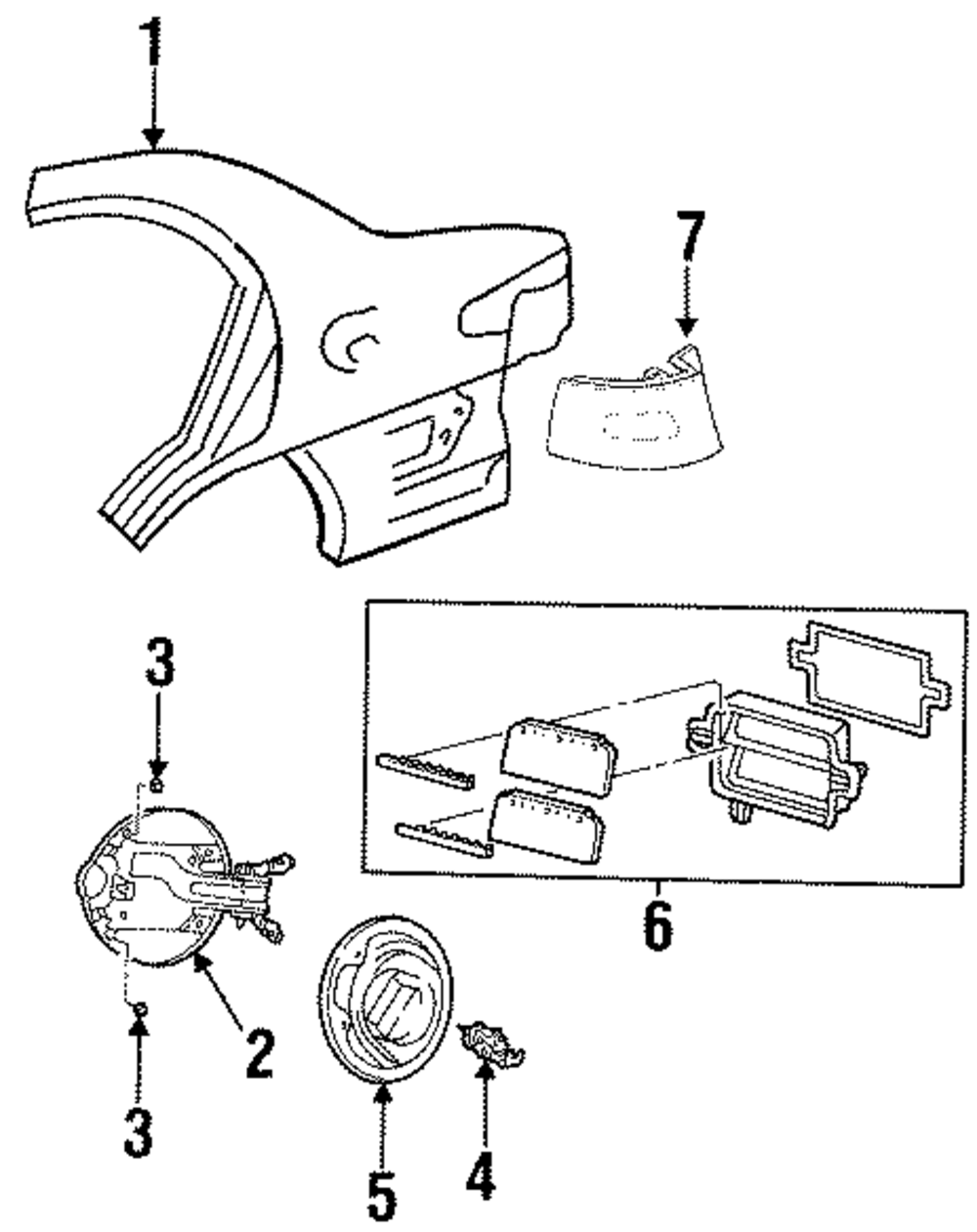 1
7
3
6
2
3
5
4