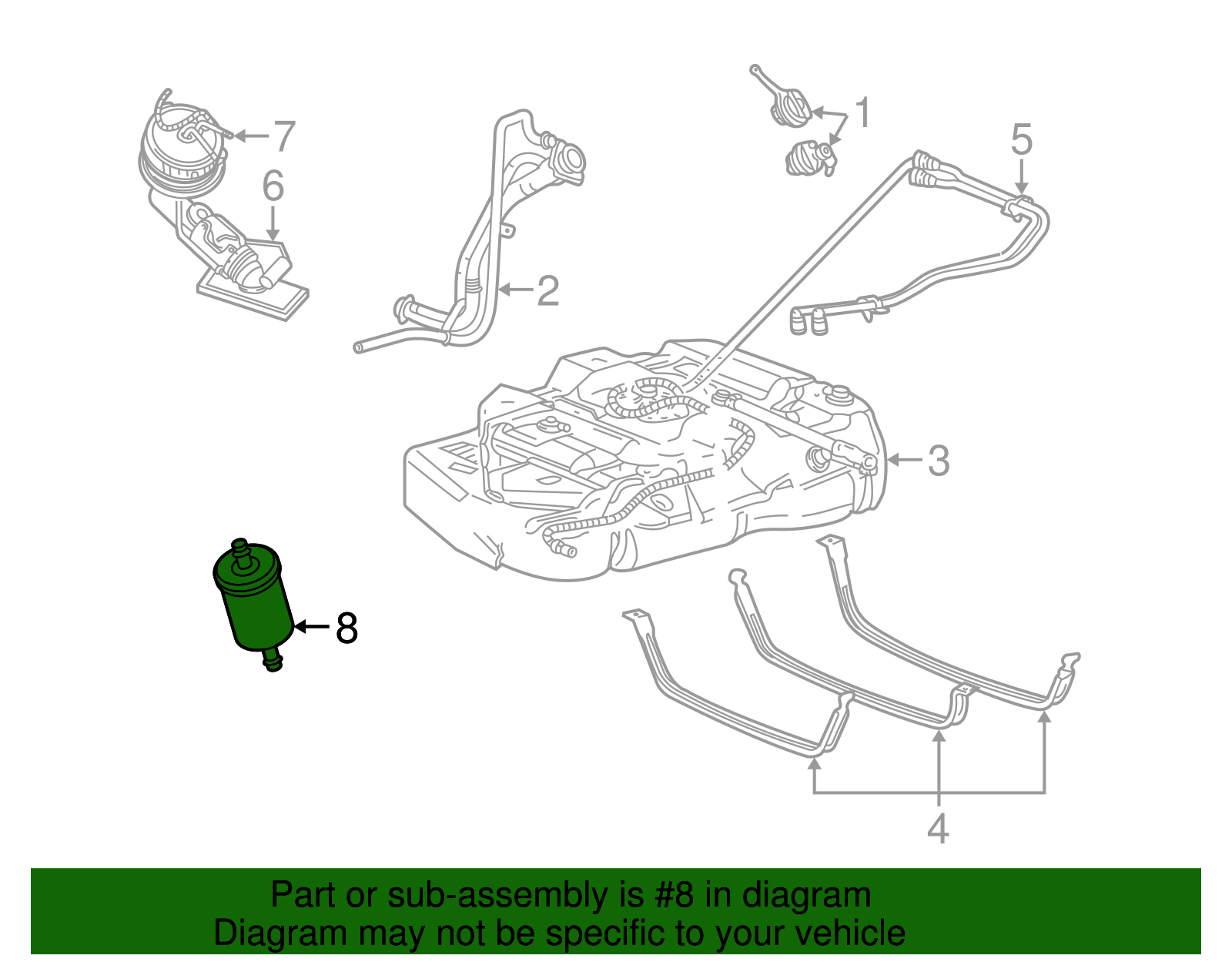 7
6
2
1
5
3
8
4

Part or sub-assembly is #8 in diagram
Diagram may not be specific to your vehicle