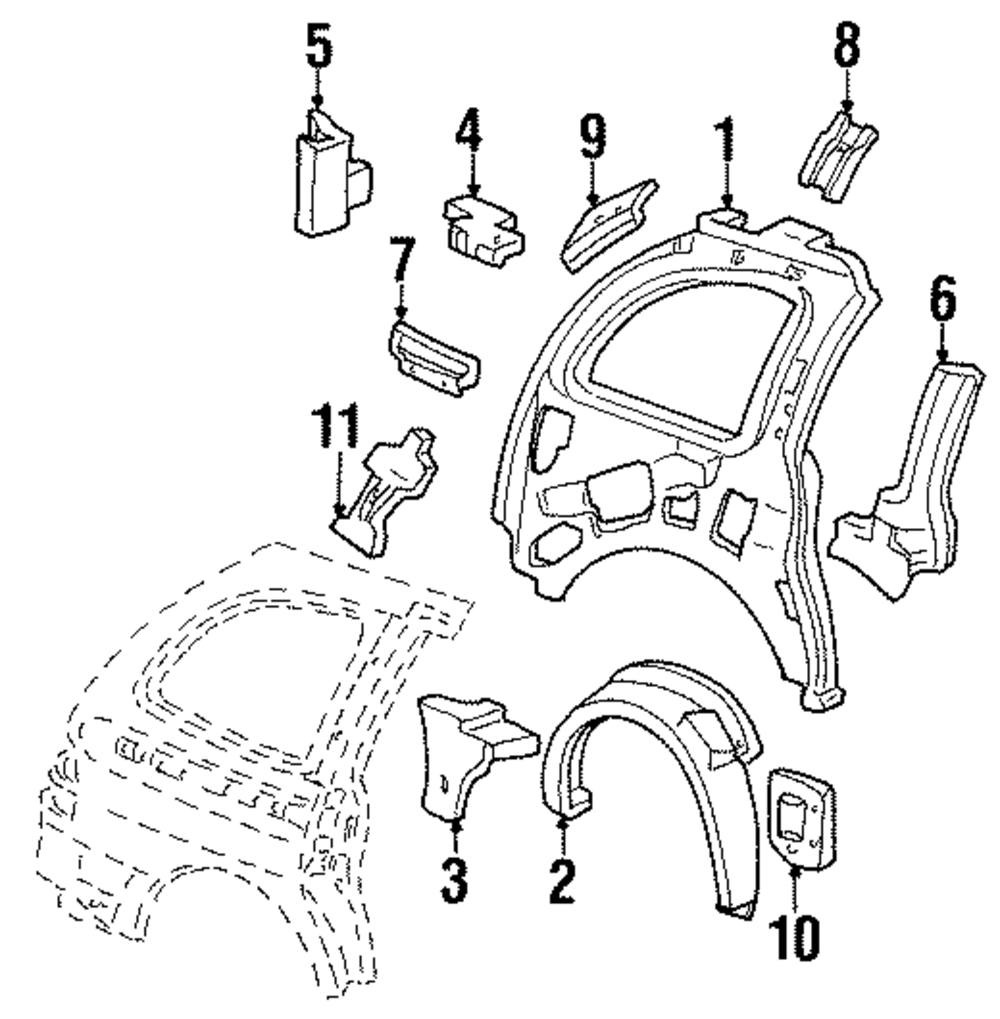 5
8
4
9
1
7
6
11
3
2
10