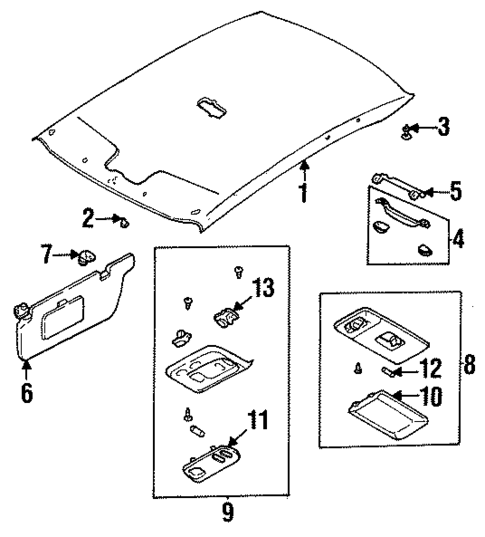 3
1
5
2
4
7
13
6
12
8
10
11
9