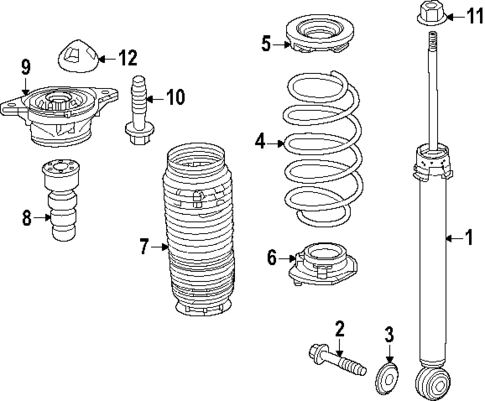 11
5
12
9
10
4
8
7
6
1
2
3