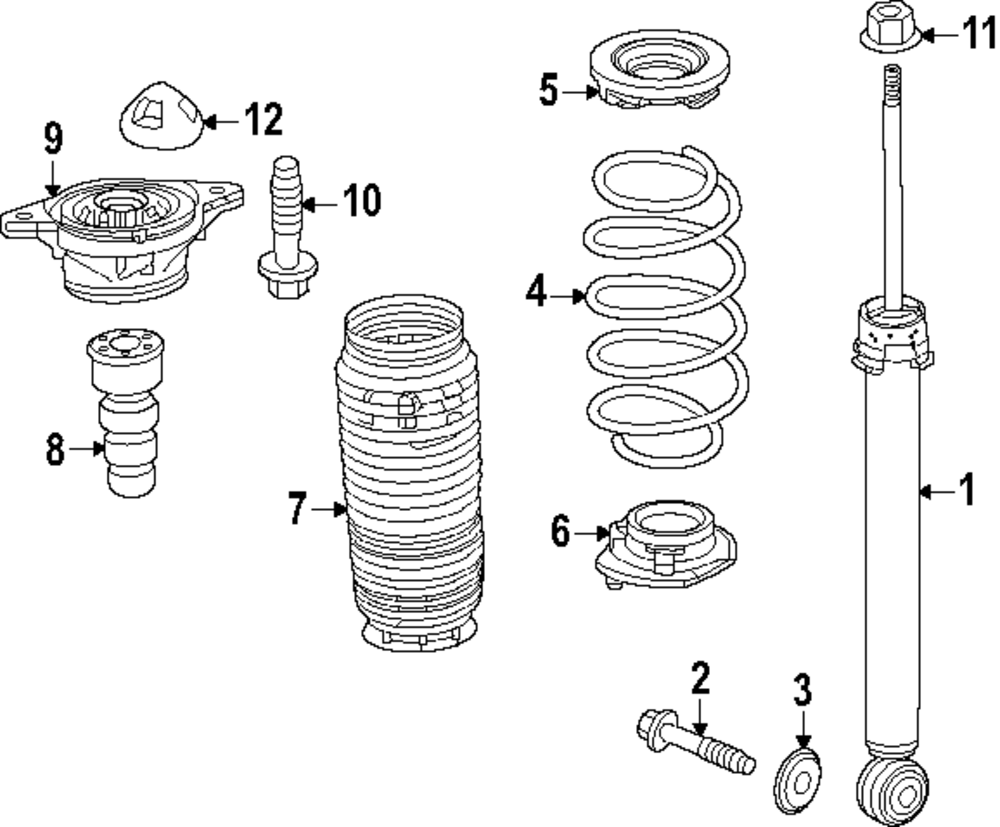 11
5
12
9
10
4
8
7
6
1
2
3