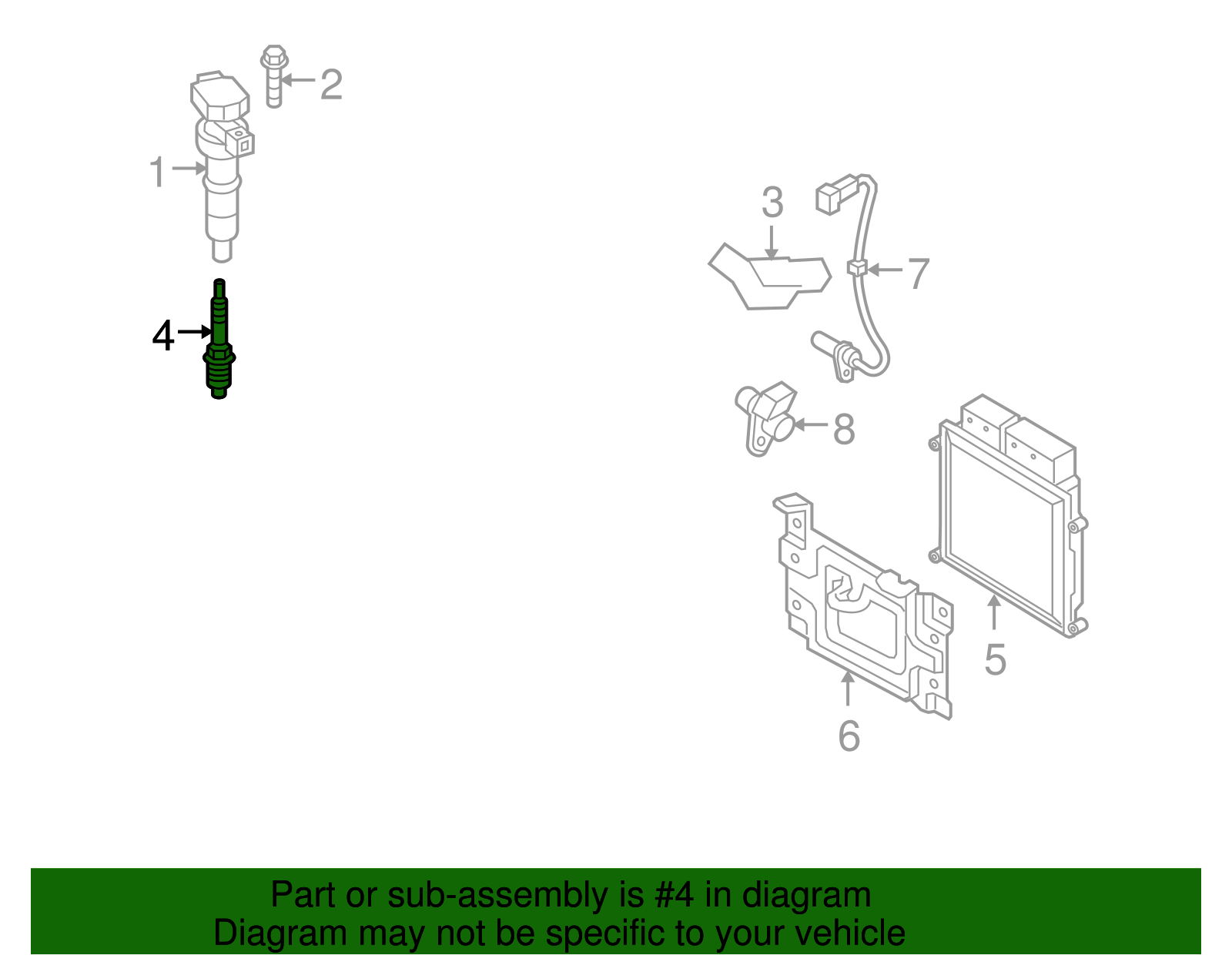 2
1
4
3
7
8
5
6

Part or sub-assembly is #4 in diagram
Diagram may not be specific to your vehicle