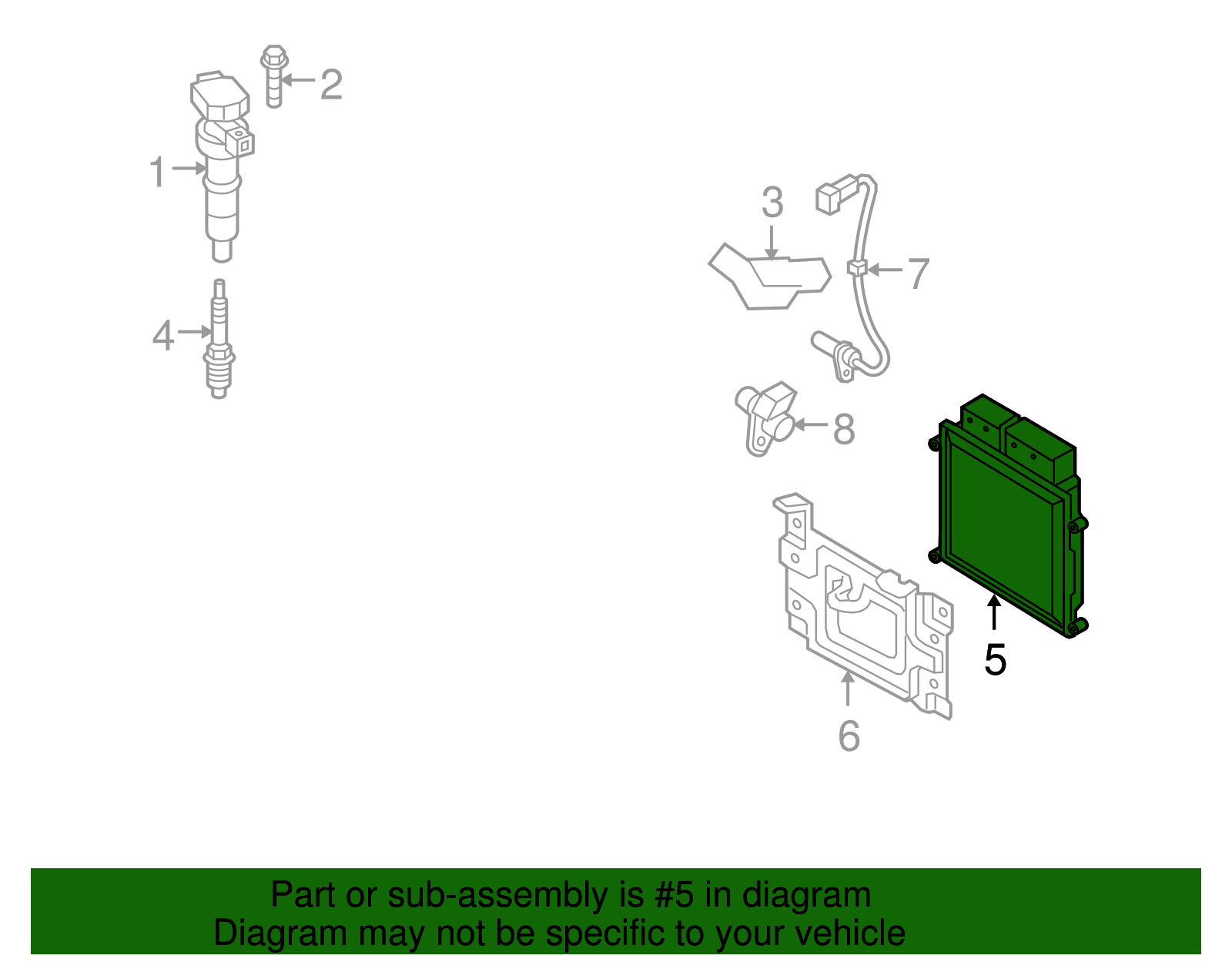 2
1
3
7
4
8
5
6
Part or sub-assembly is #5 in diagram
Diagram may not be specific to your vehicle