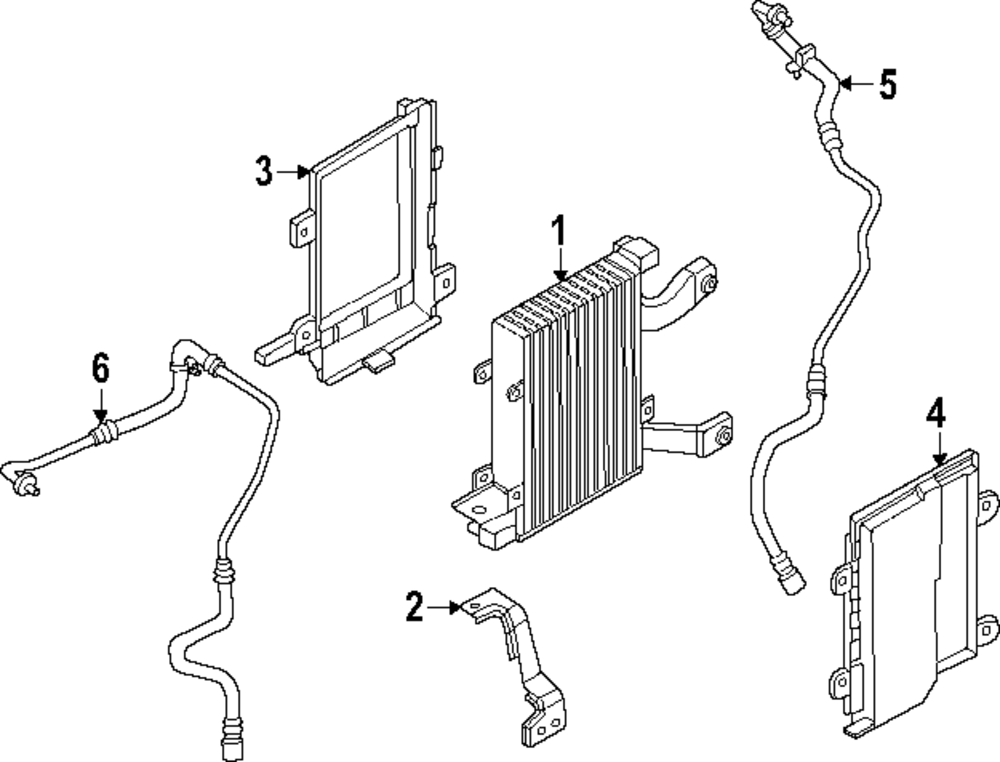 5
3
1
6
4
2