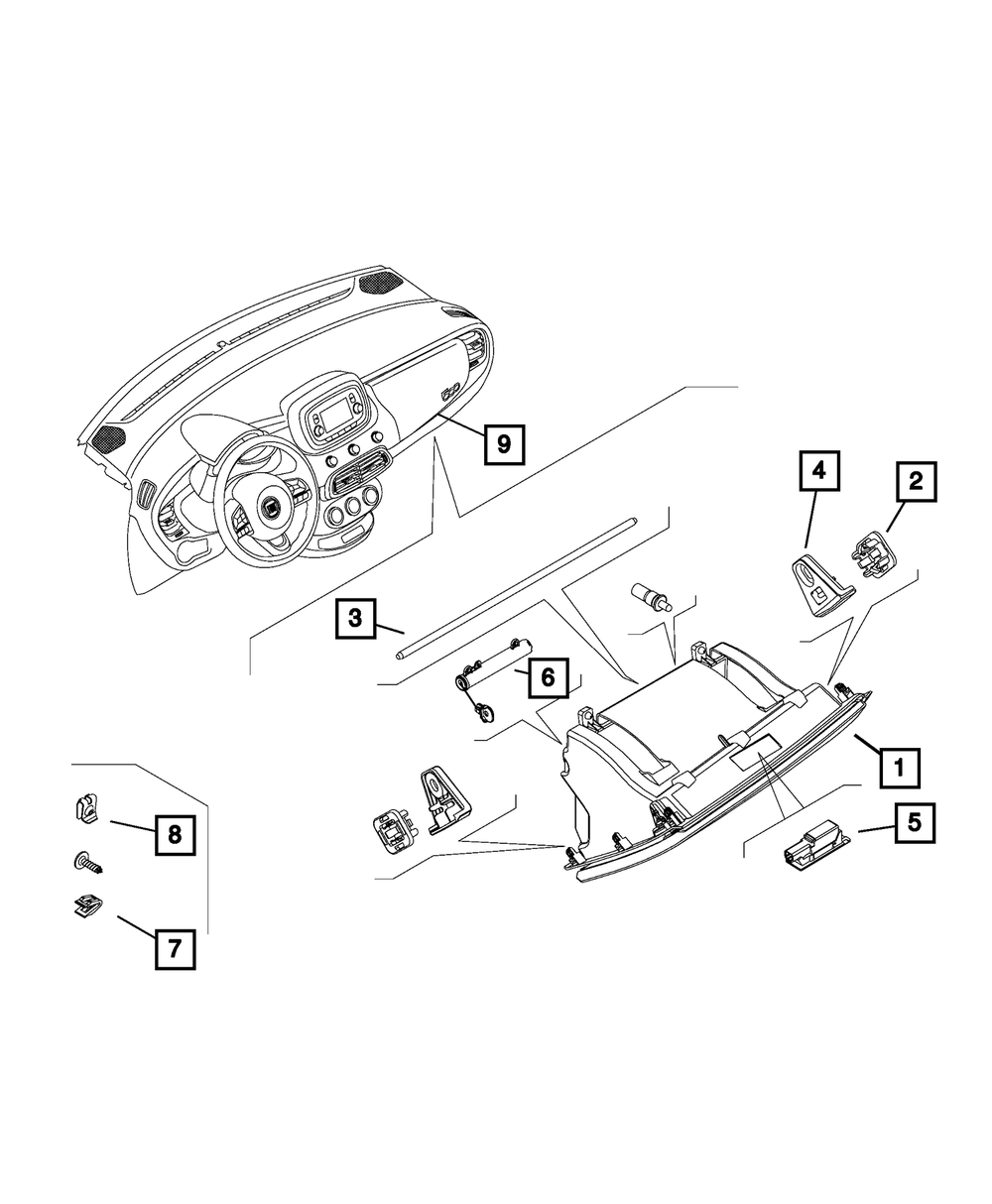 9
4
2
3
6
1
5
8
7