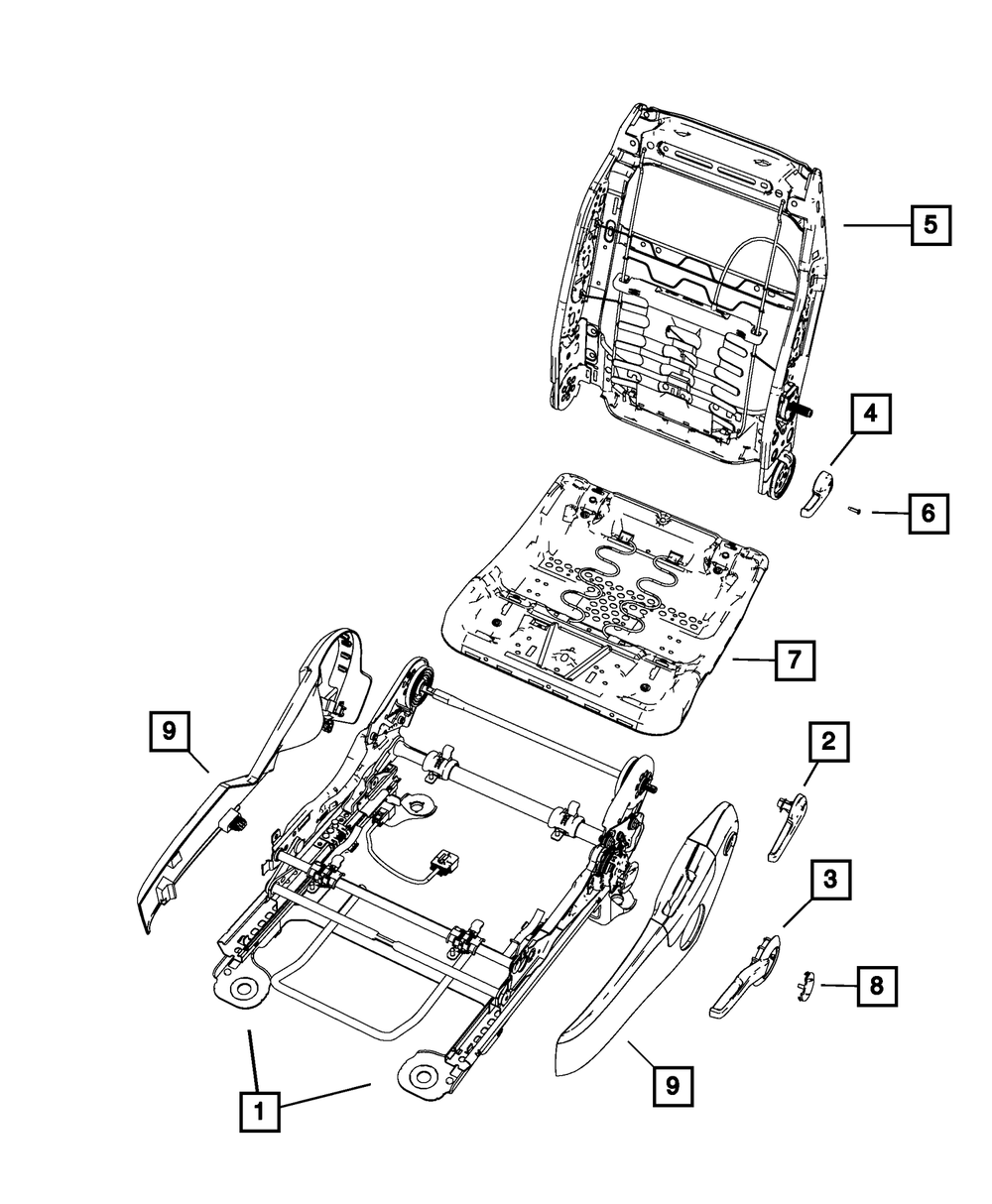 5
4
6
7
9
2
3
8
9
1