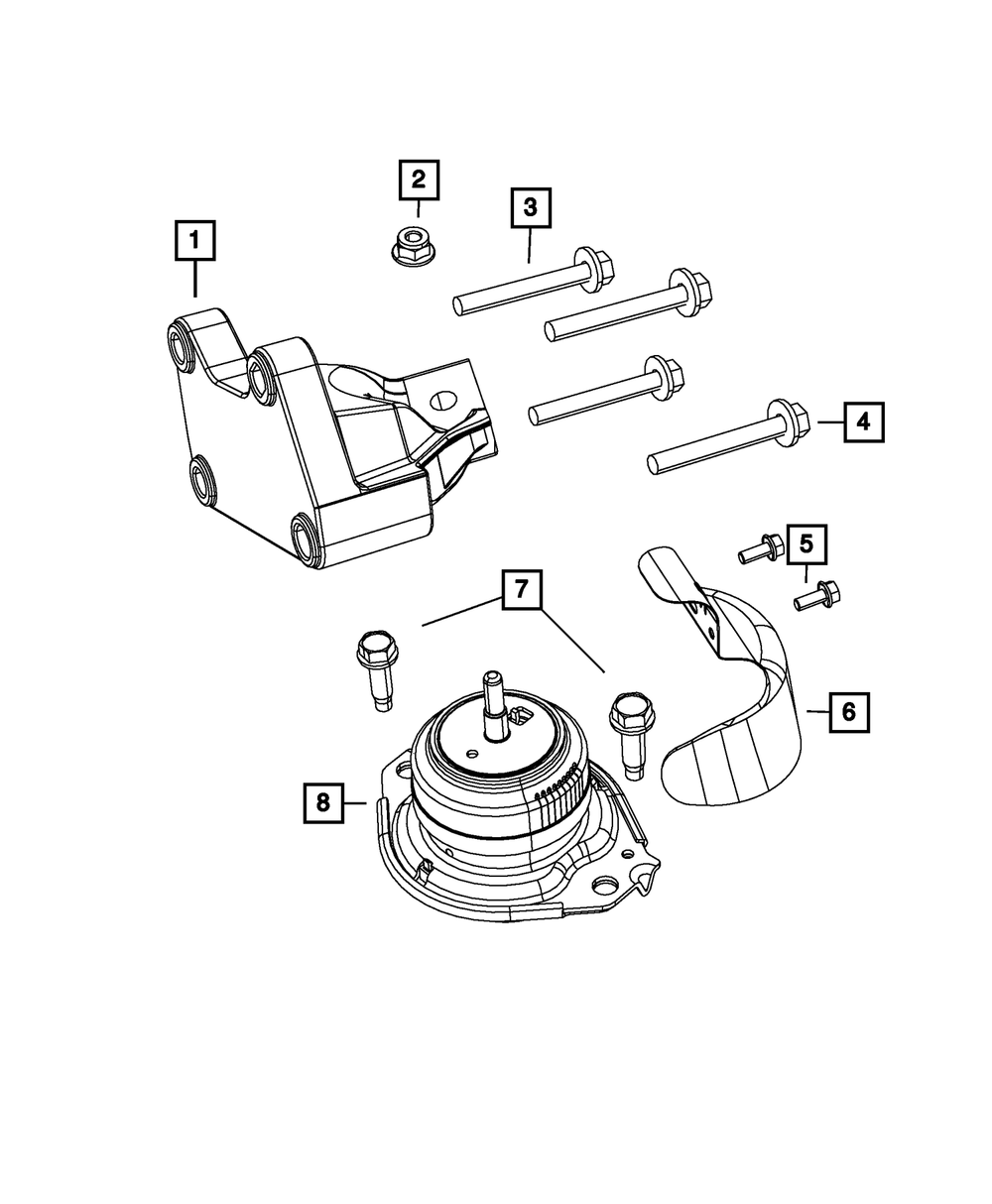 2
3
1
4
5
7
6
8