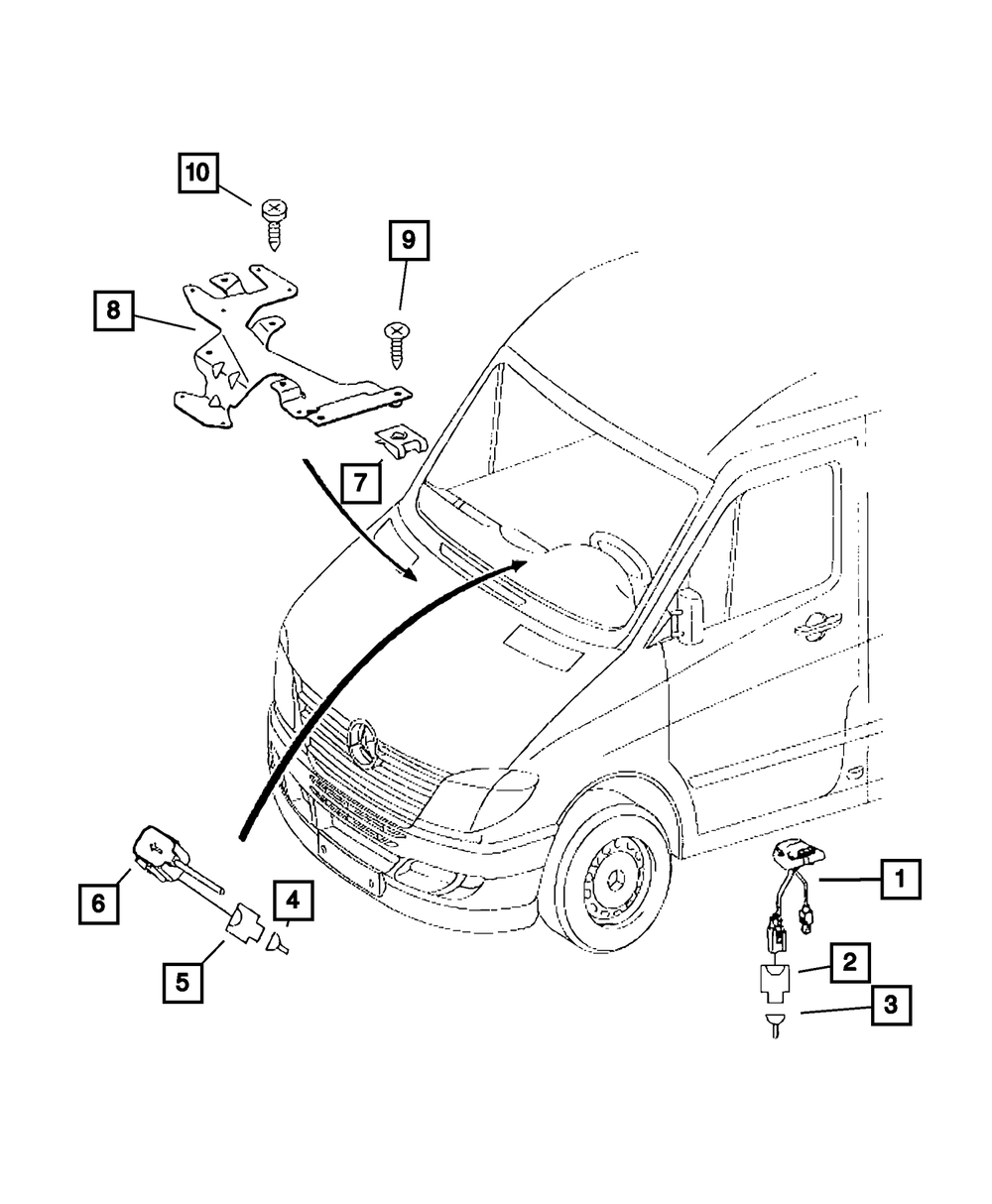 10
9
8
7
6
4
5
1
2
3