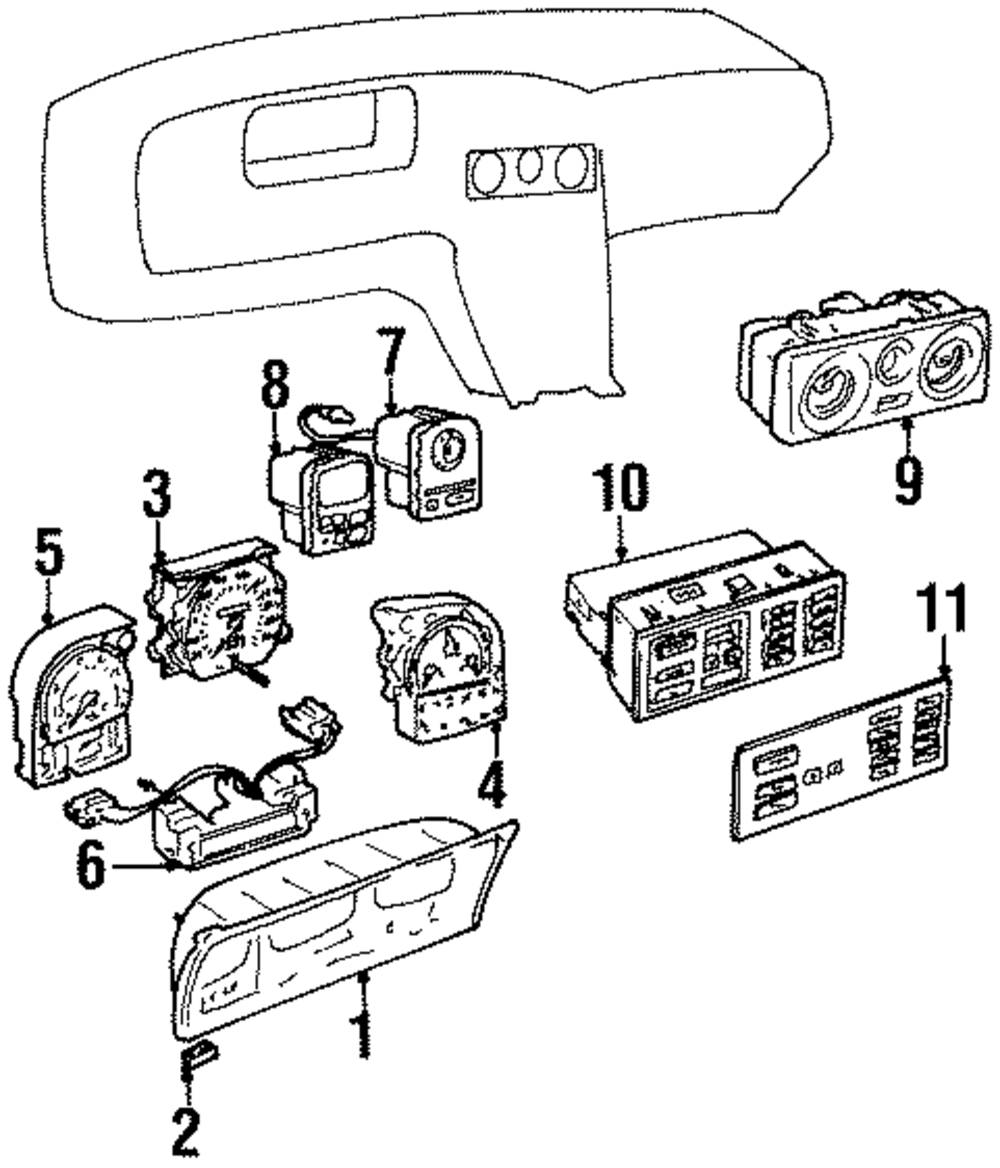 8
7
3
5
10
9
11
4
6
1
2