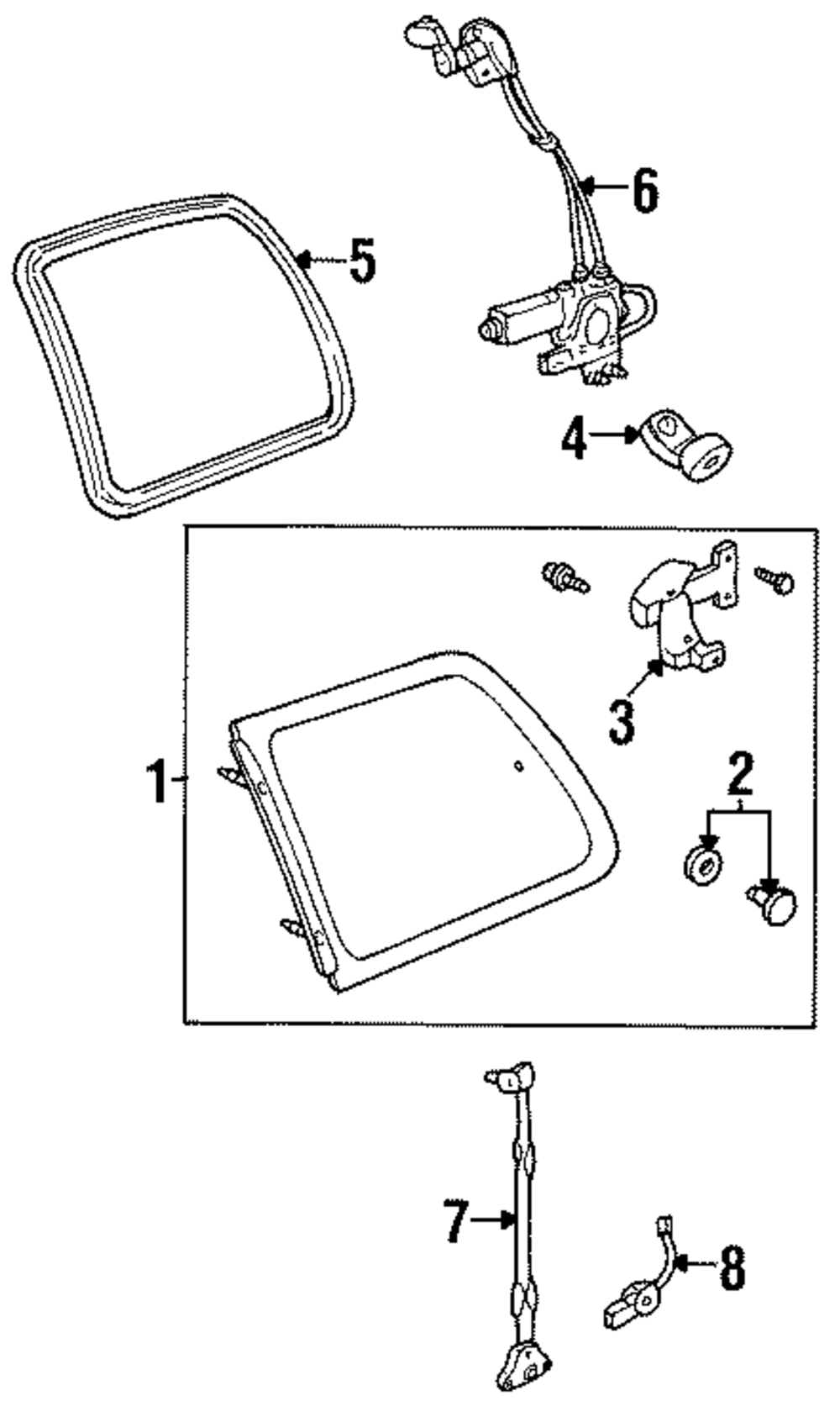 6
5
4
3
2
1
7
8