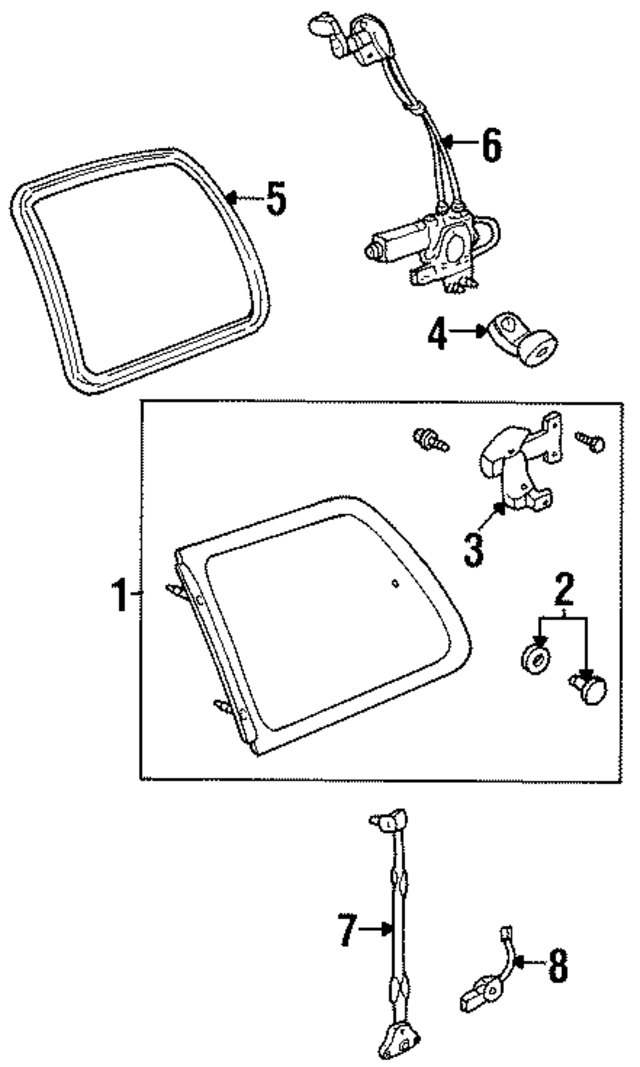 6
5
4
3
1
2
7
8