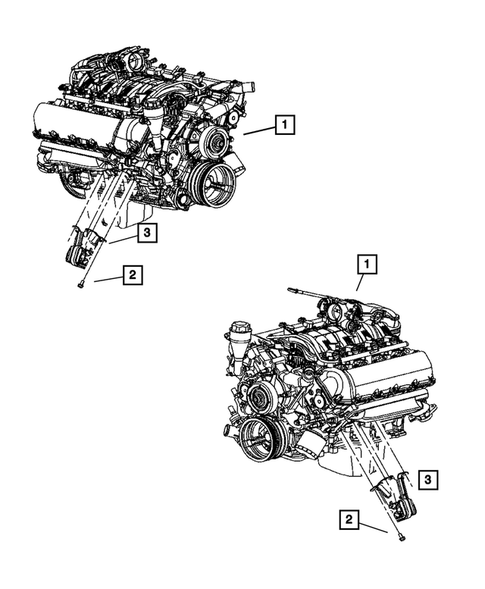 1
3
2
1
3
2