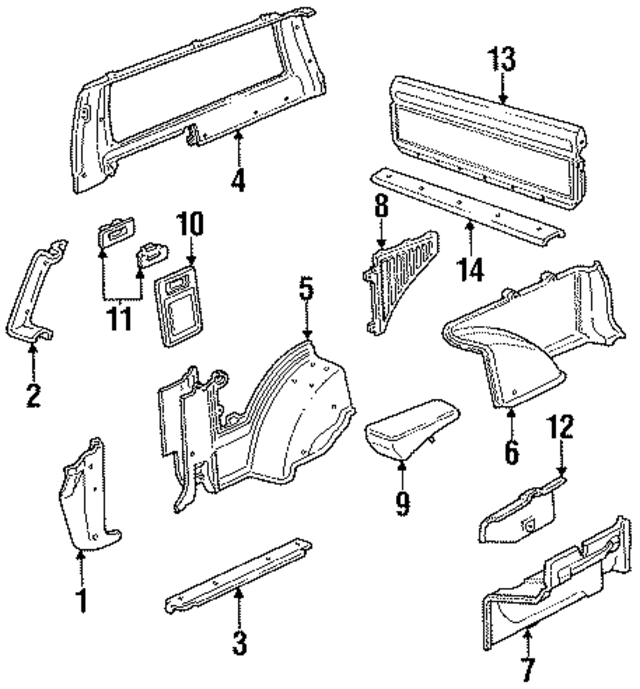 13
4
10
8
14
11
5
2
6
12
9
1
3
7