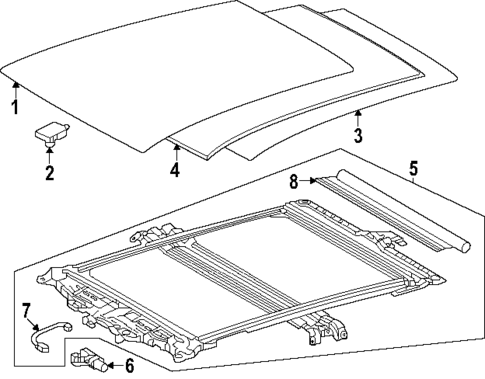 1
2
4
3
5
8
7
6