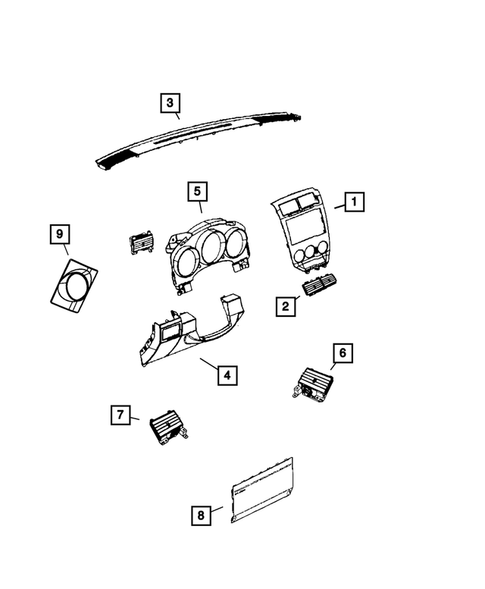 3

5

1

9

2

4

6

7

8