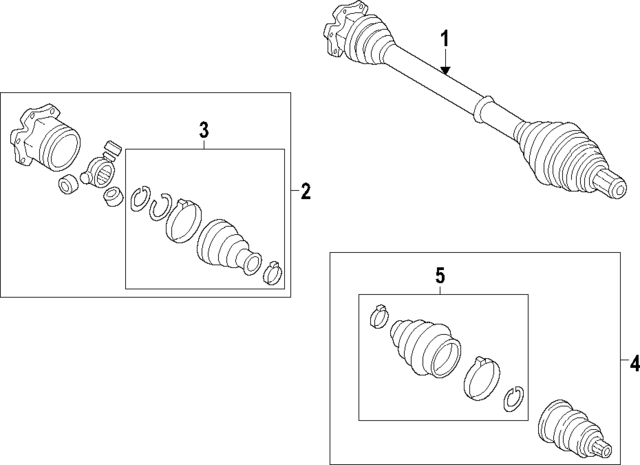 1
3
2
5
4