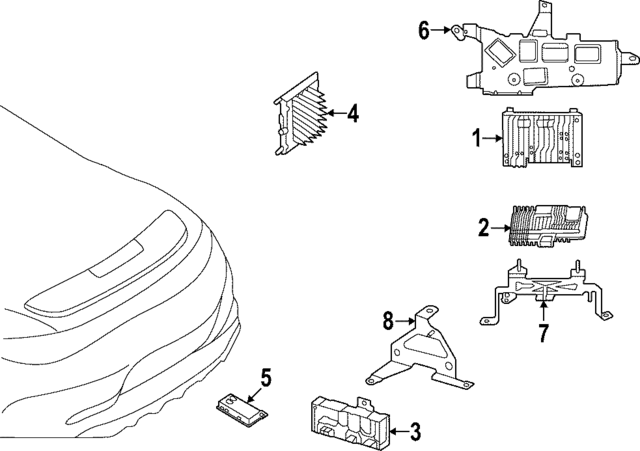 6
4
1
2
7
8
5
3