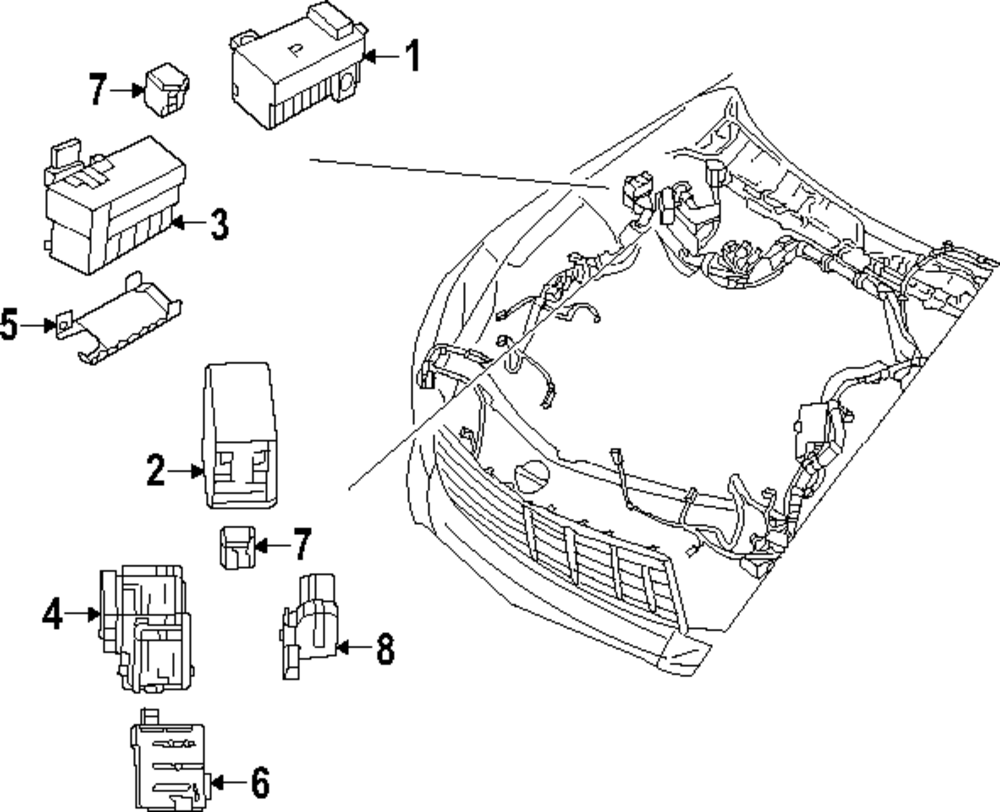 1
7
3
5
2
7
4
8
6