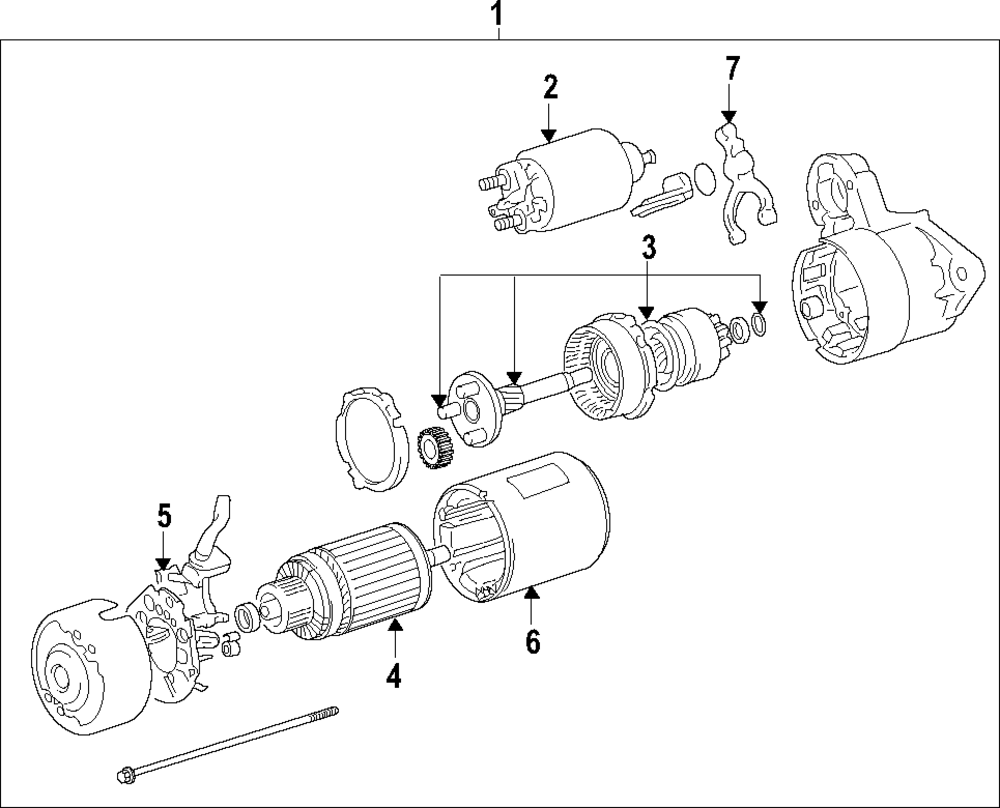 1
2
7
3
5
4
6