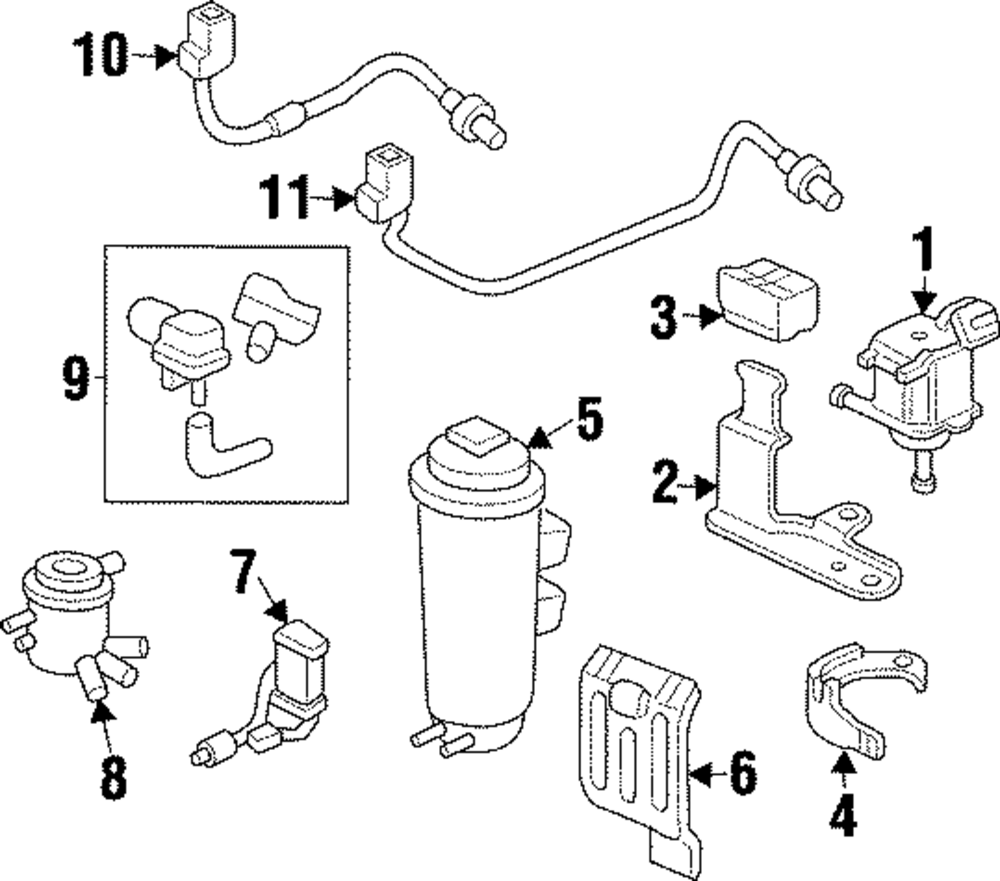 10
11
1
3
9
5
2
7
8
6
4