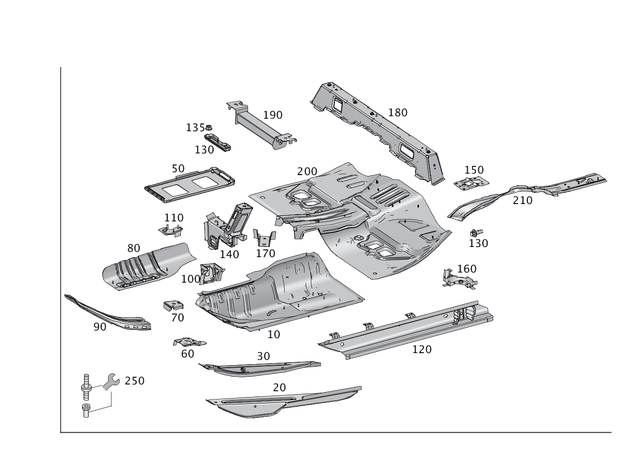 190
180
135
130
50
200
150
210
110
140
170
130
80
100
160
90
70
10
60
30
120
250
20