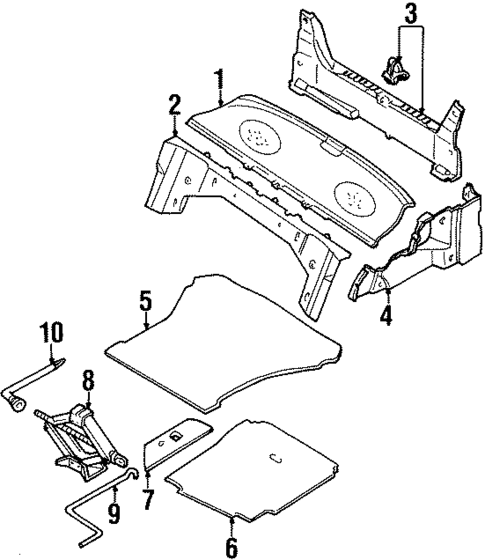 3
1
2
4
5
10
8
7
9
6