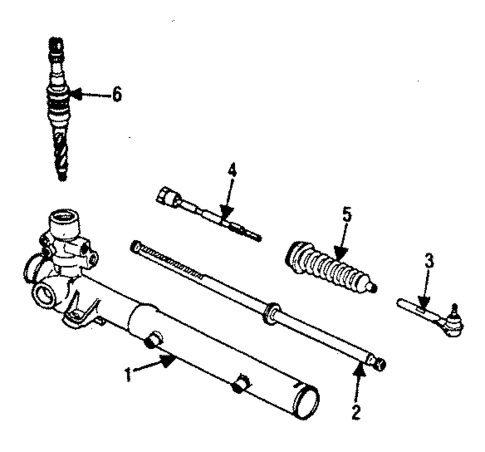 6
4
5
3
1
2