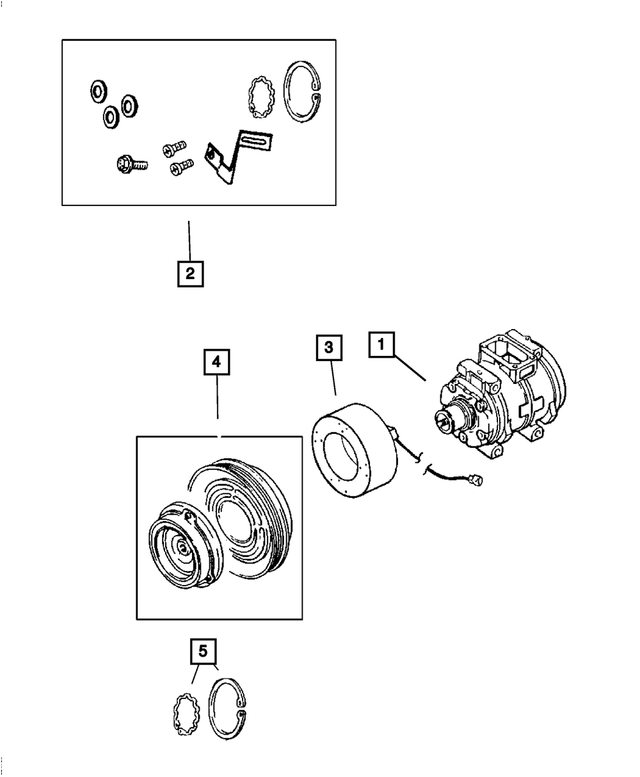 2

4

3

1

5