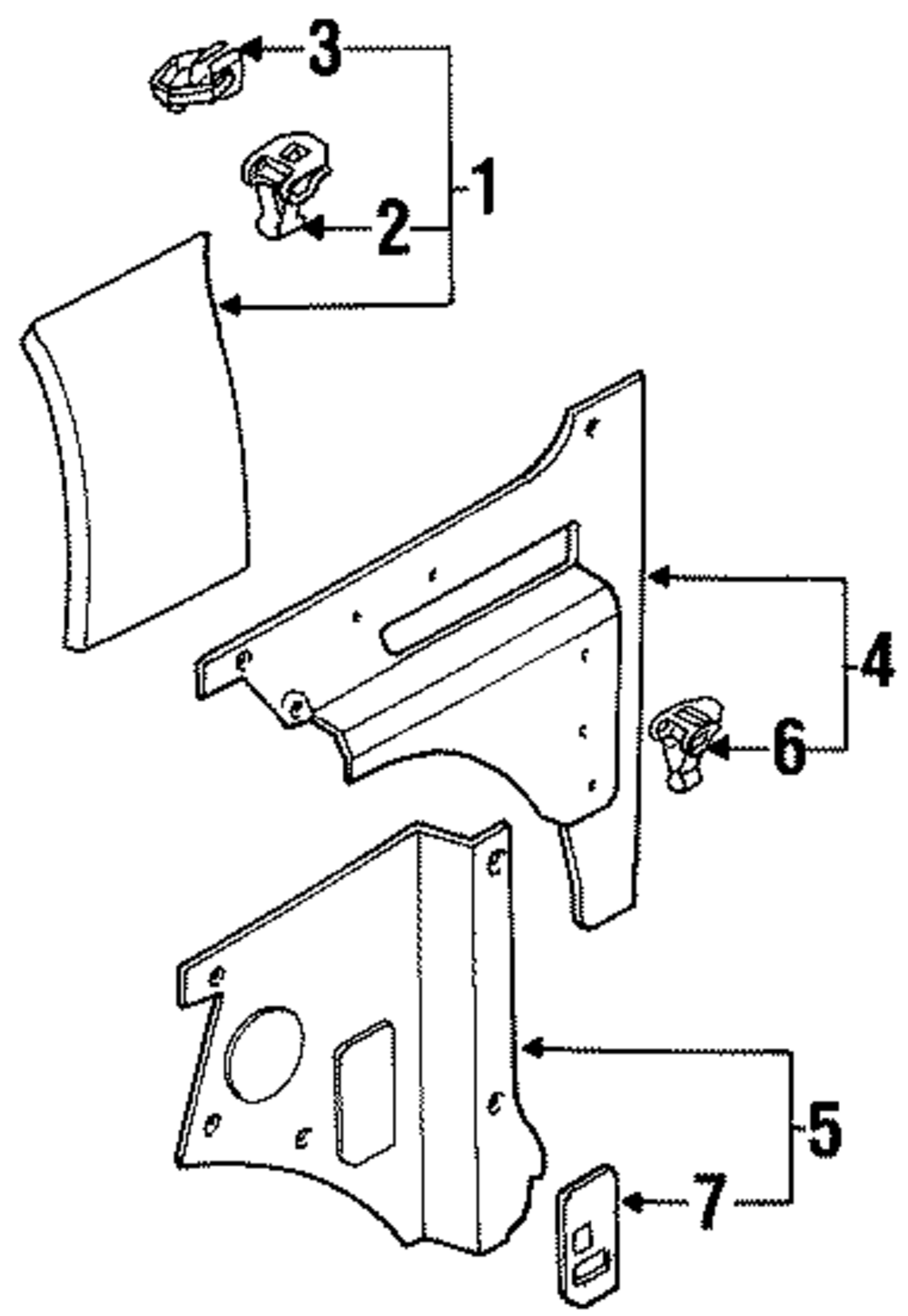 3
1
2
4
6
5
7