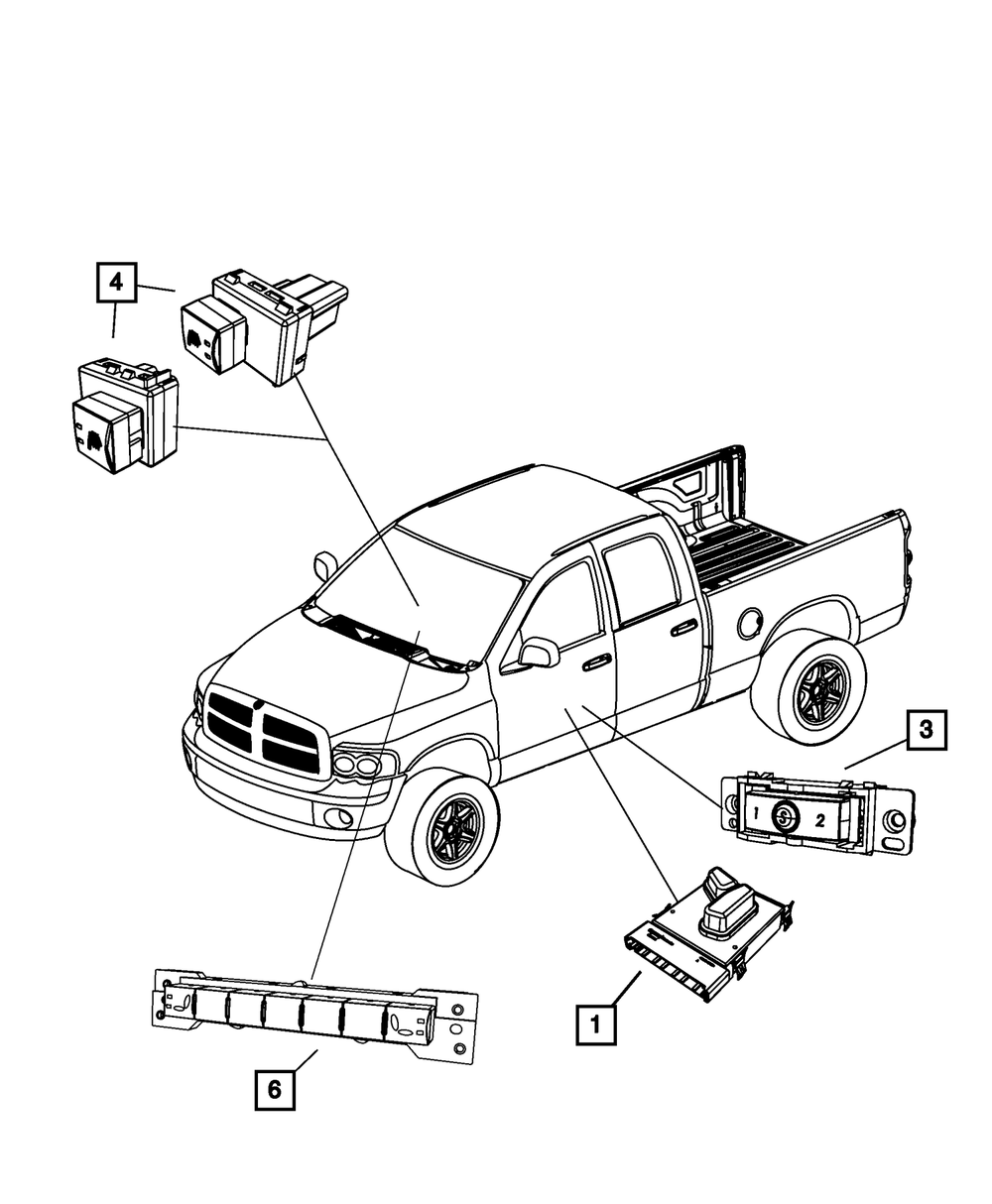 4

3

1 S 2

1

6