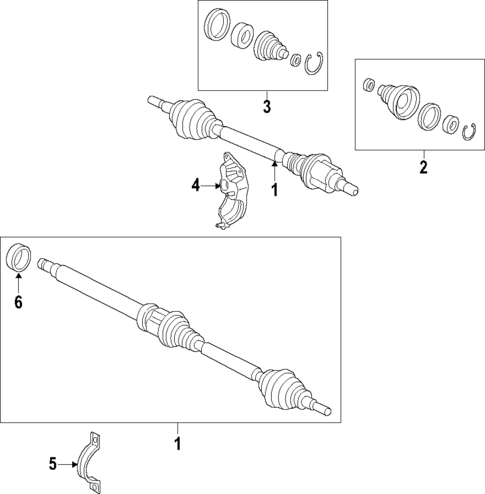 3
2
4
1
6
1
5