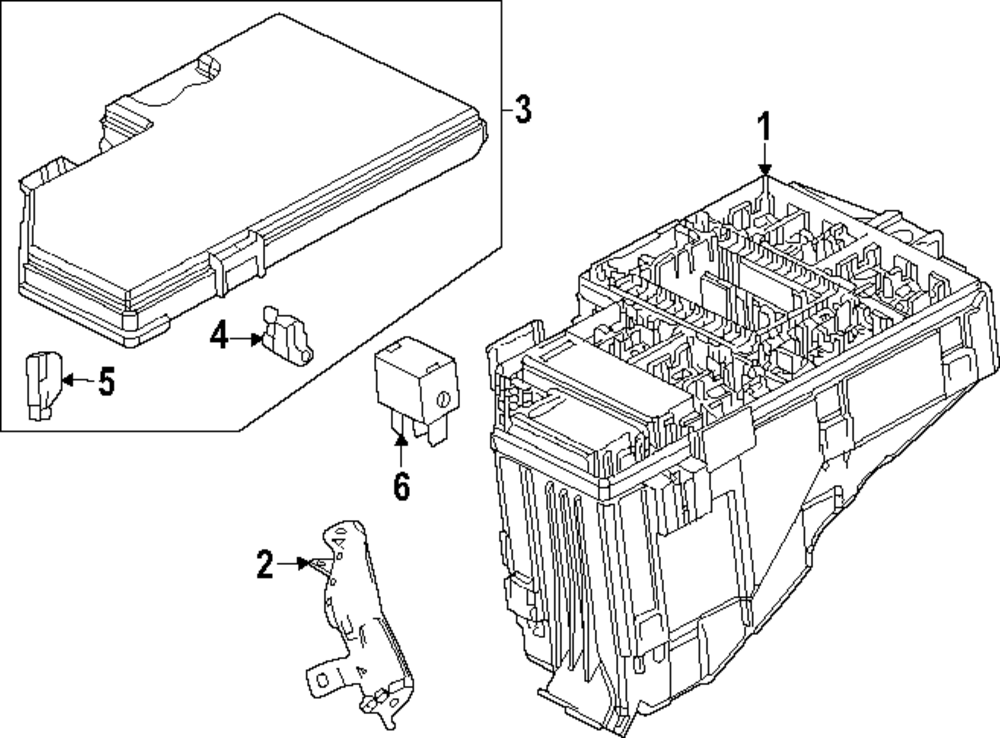 3
1
4
5
6
2