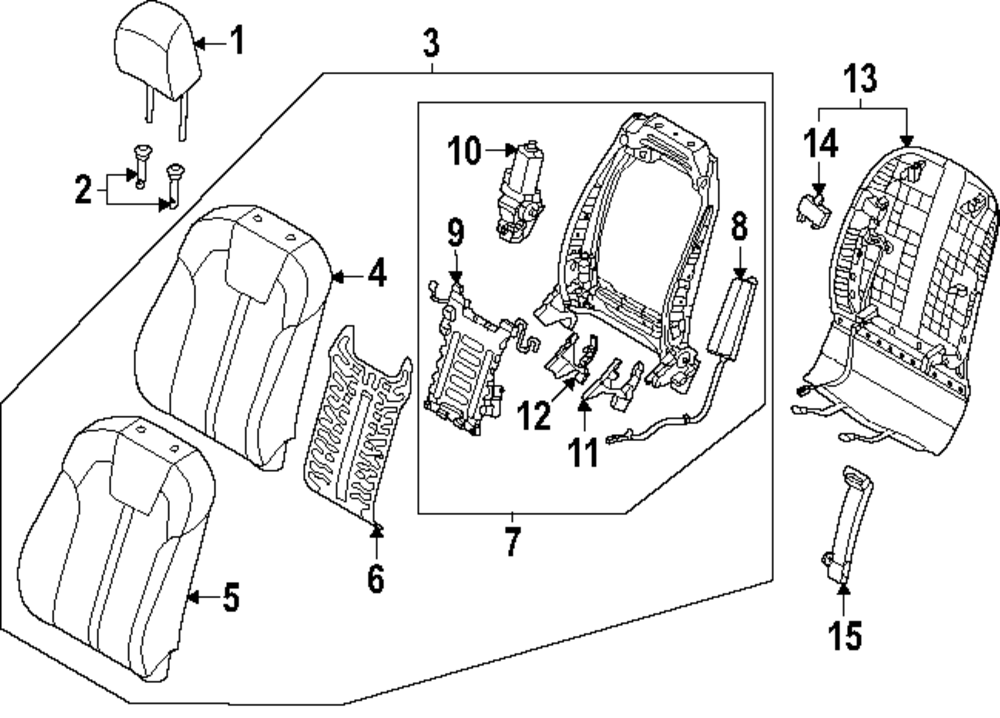 1
3
13
2
10
14
9
8
4
12
11
7
6
5
15