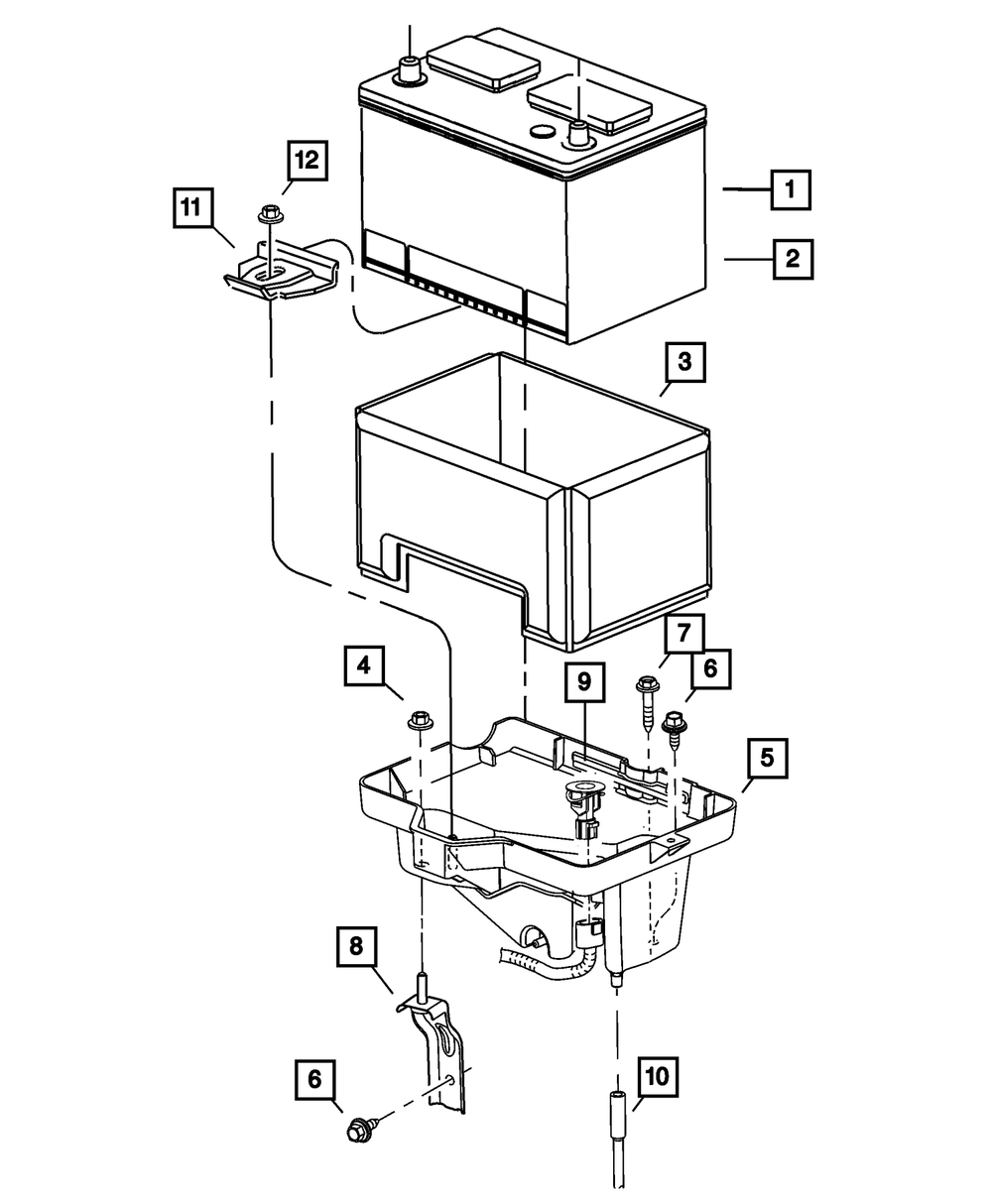 12
11
1
2
3
7
6
4
9
5
8
6
10