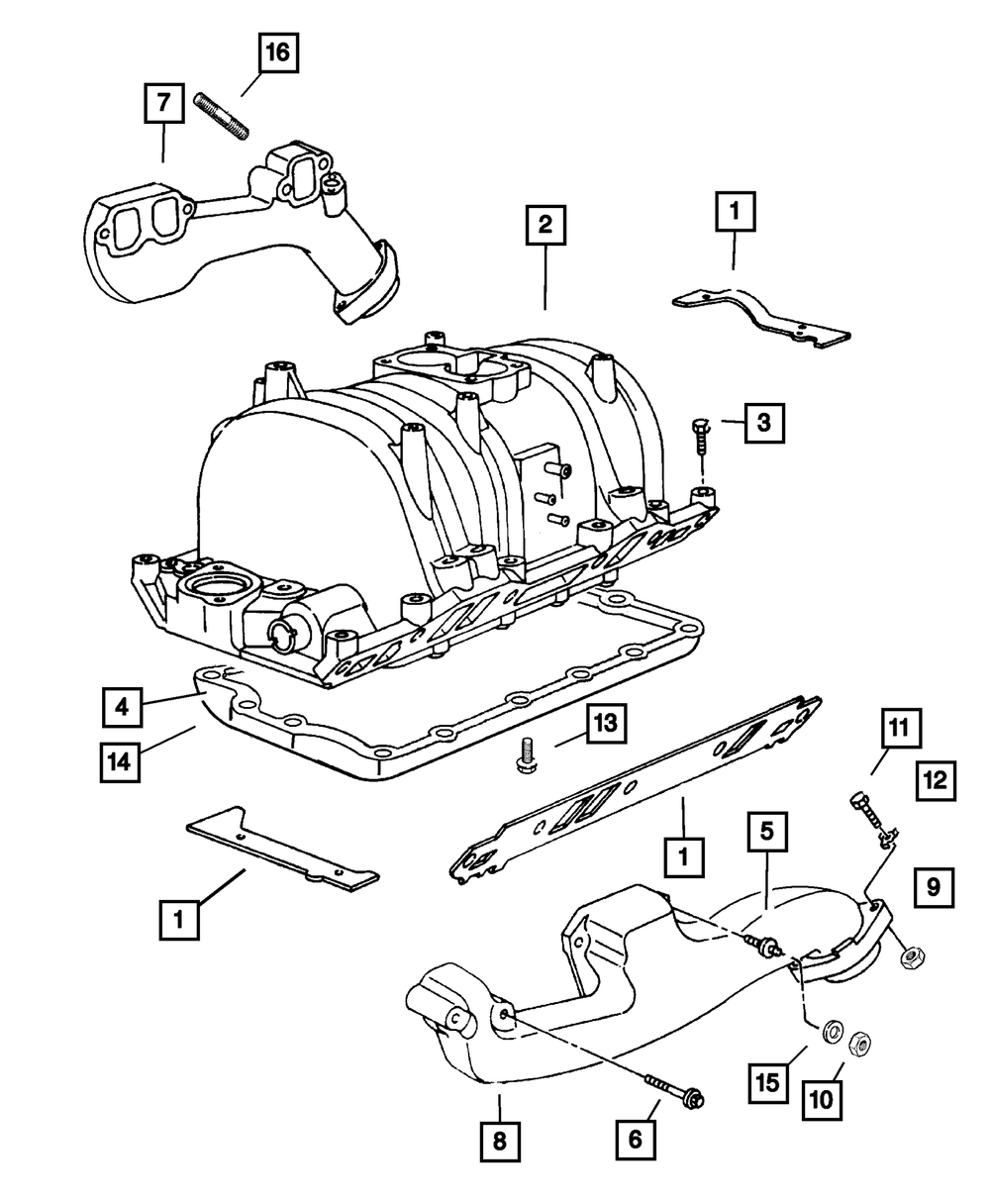 16
7
2
1
3
4
14
13
11
12
1
5
9
1
15
10
8
6