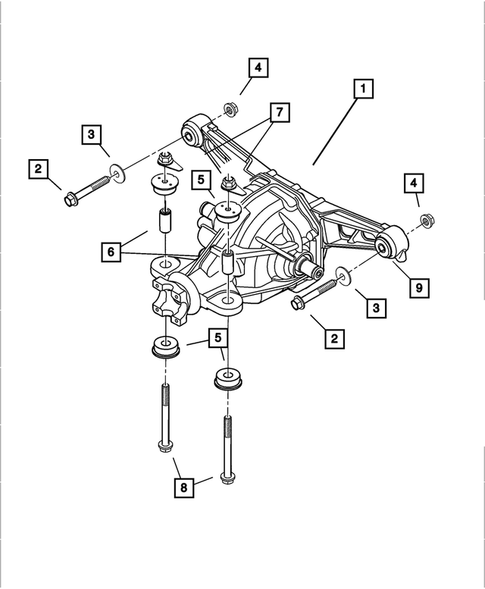 4
1
7
3
2
5
4
6
9
3
2
5
8