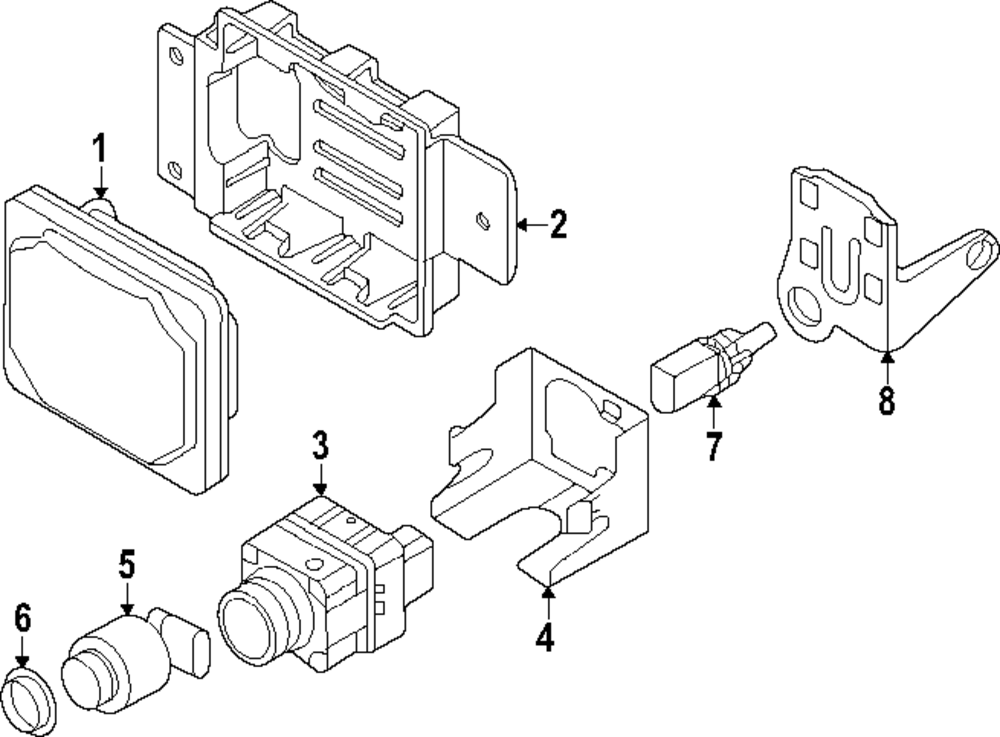 1
2
8
7
3
4
5
6