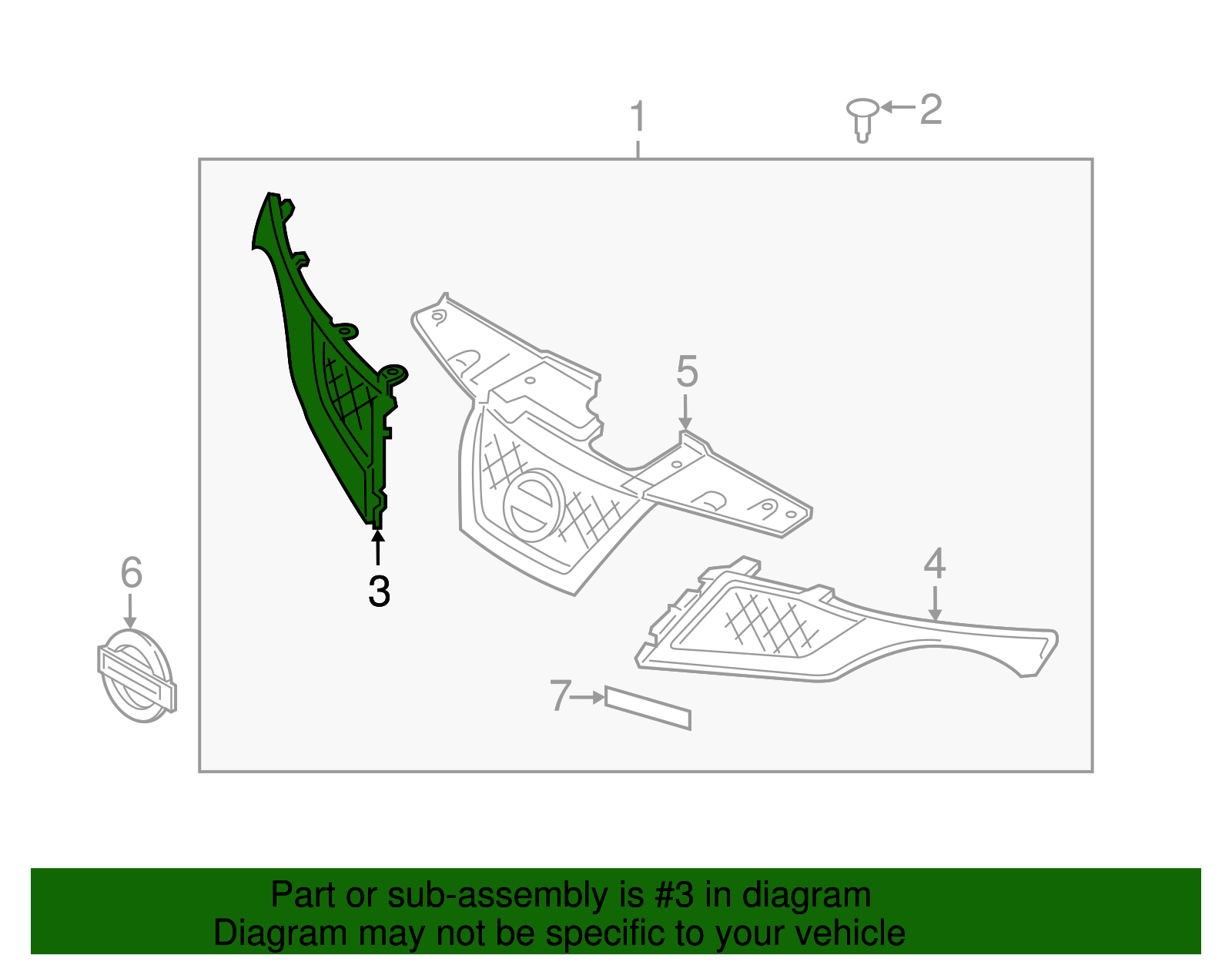 1
2
5
3
6
4
7

Part or sub-assembly is #3 in diagram
Diagram may not be specific to your vehicle