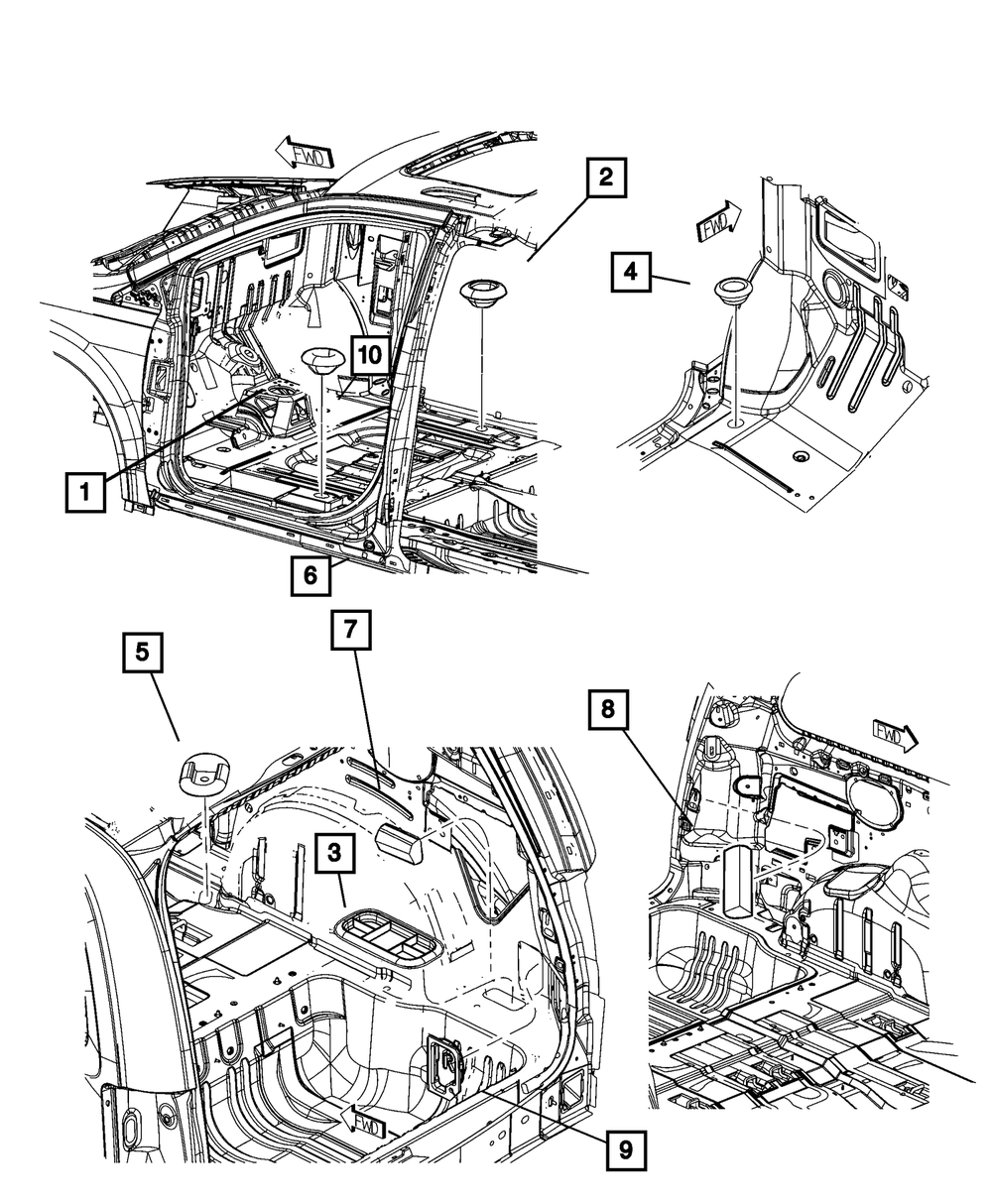 FWD
2
FWD
4
10
1
6
5
7
8
FWD
3
FWD
9