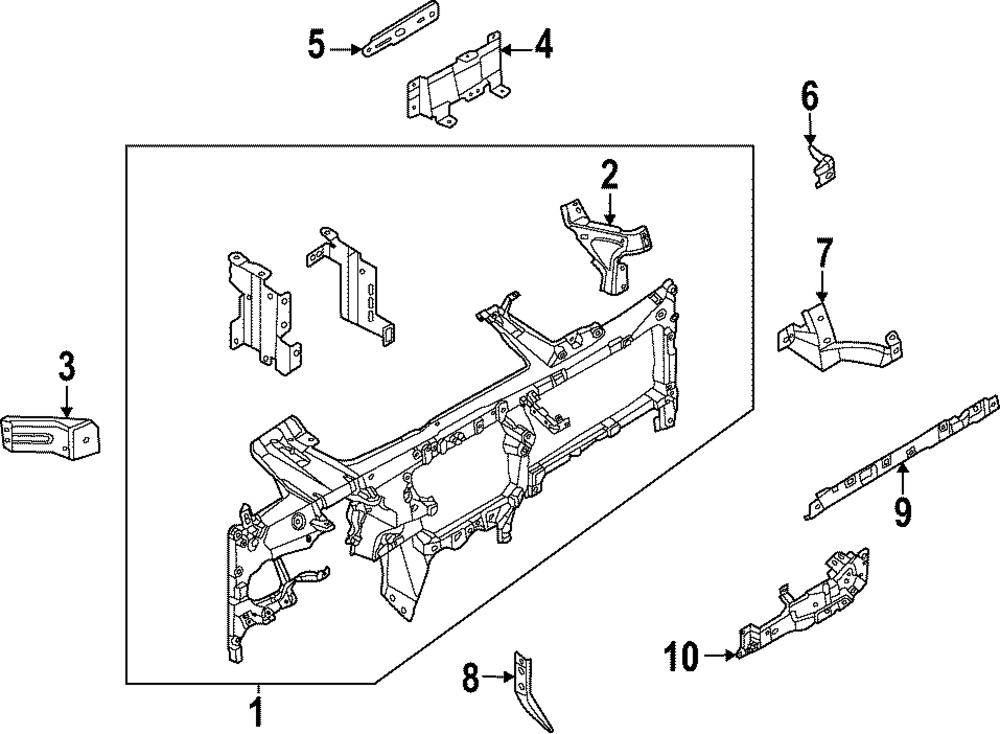 5
4
6
2
7
3
9
10
8
1