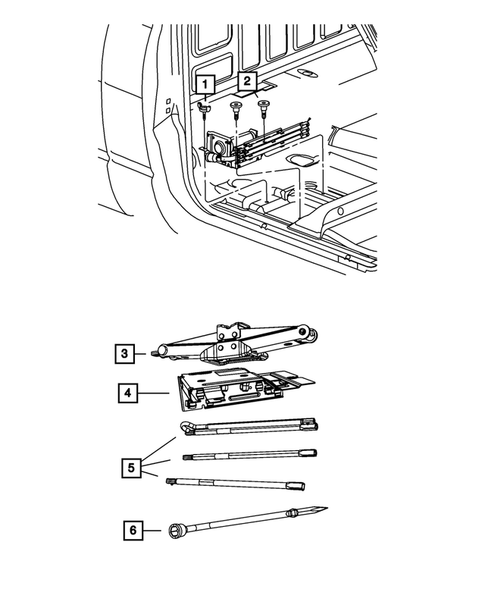 1
2
3
4
5
6