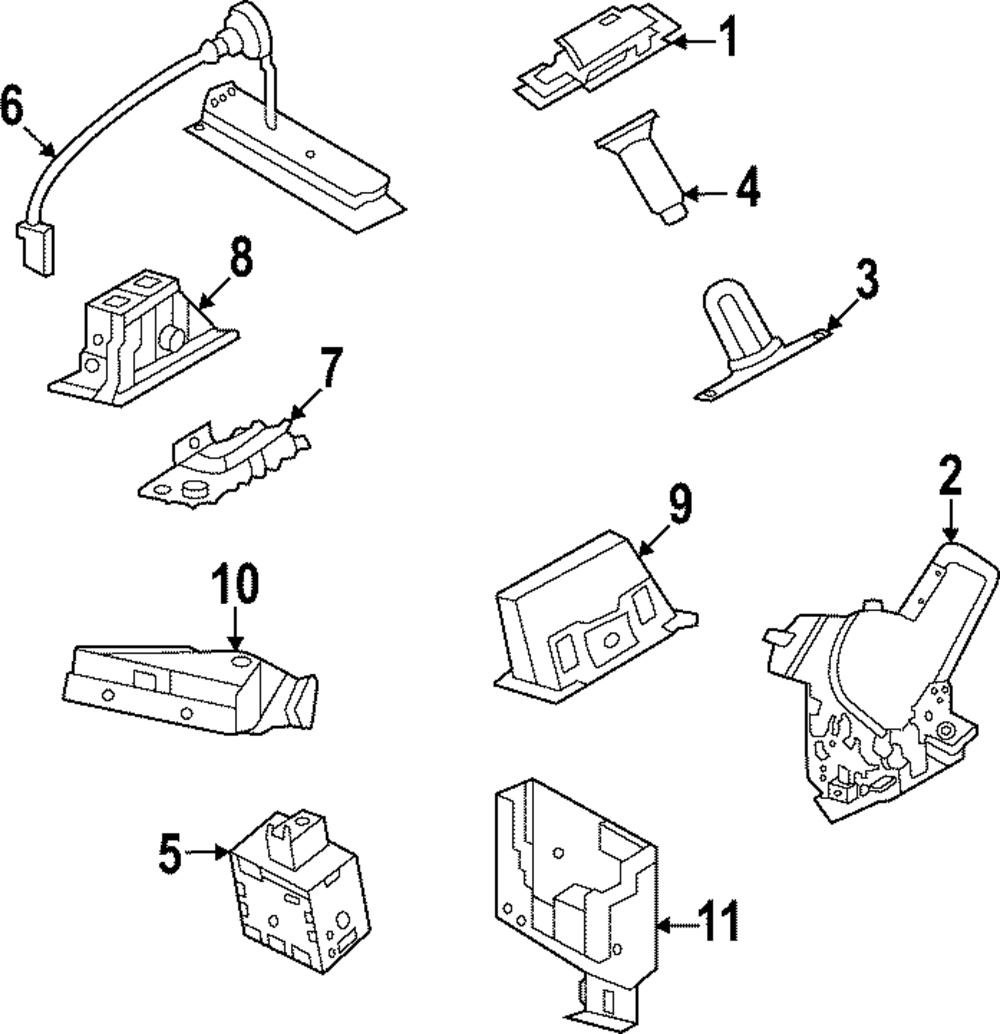 6
1
4
8
3
7
2
9
10
5
11