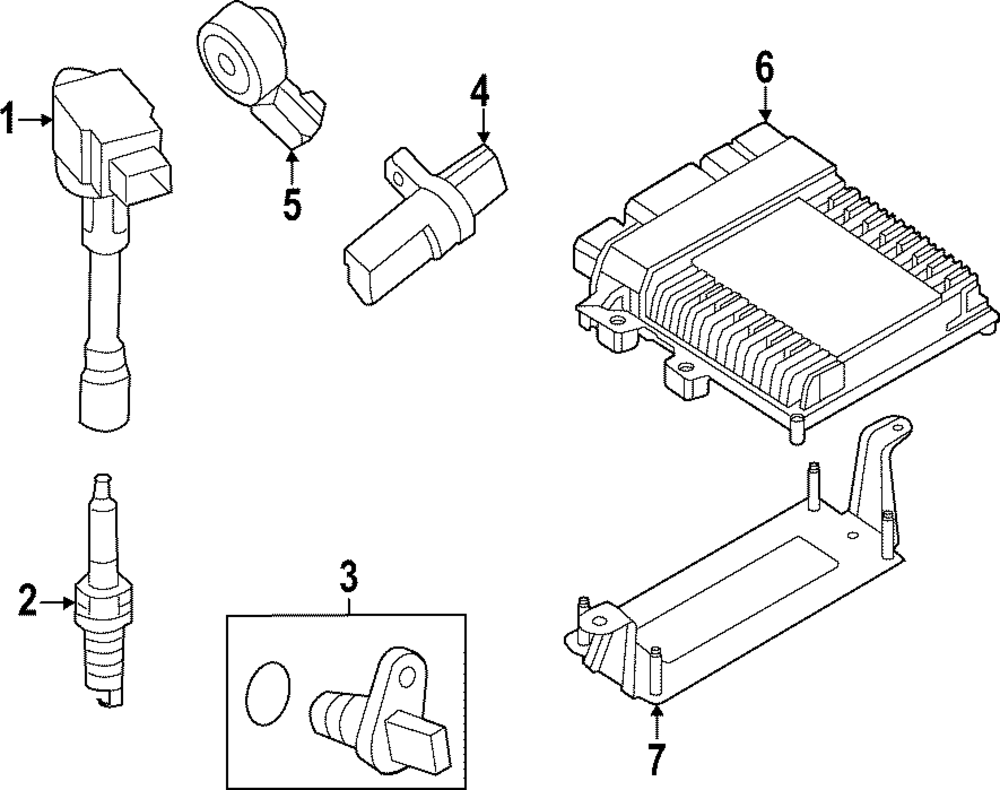 1
5
4
6
2
3
7