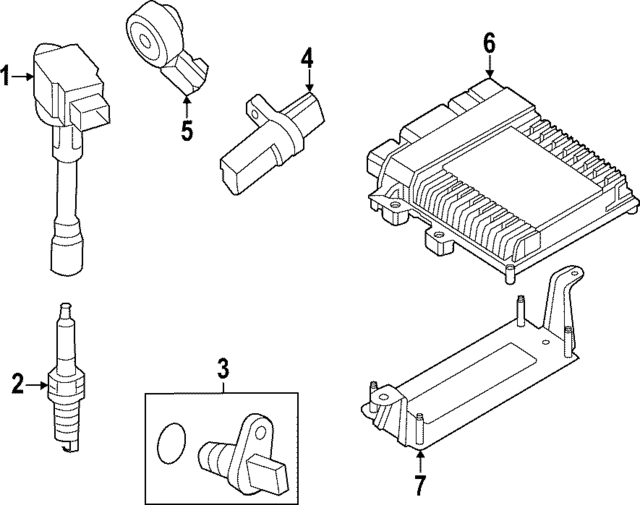 1
5
4
6
2
3
7