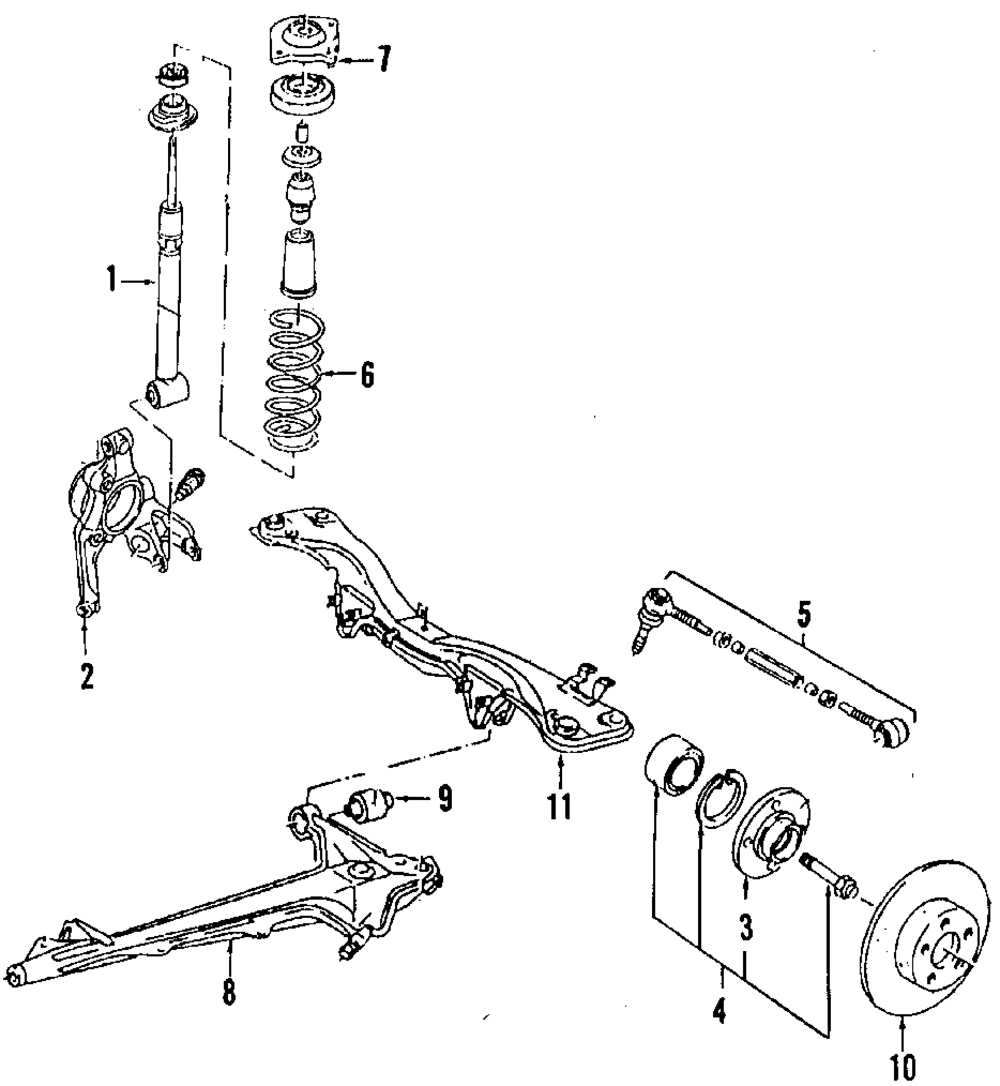 7
1
6
2
5
9
11
3
8
4
10