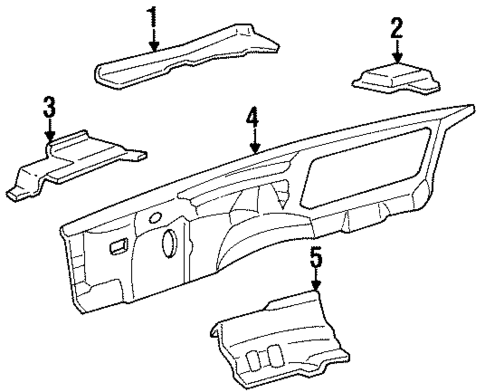 1
2
3
4
5